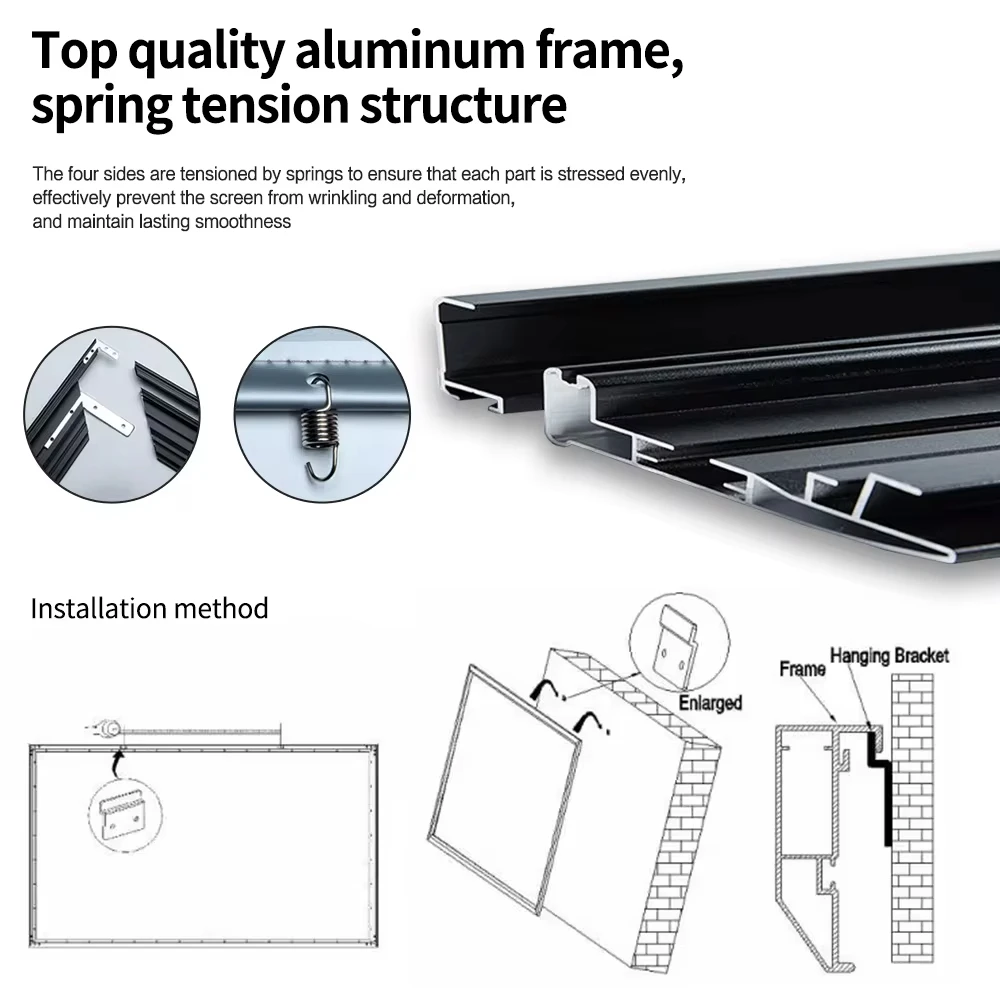 Top quality aluminum frame, spring tension structure

The four sides are tensioned by springs to ensure that each part is stressed evenly, effectively prevent the screen from wrinkling and deformation, and maintain lasting smoothness

Installation method

Enlarged

Frame

Hanging Bracket