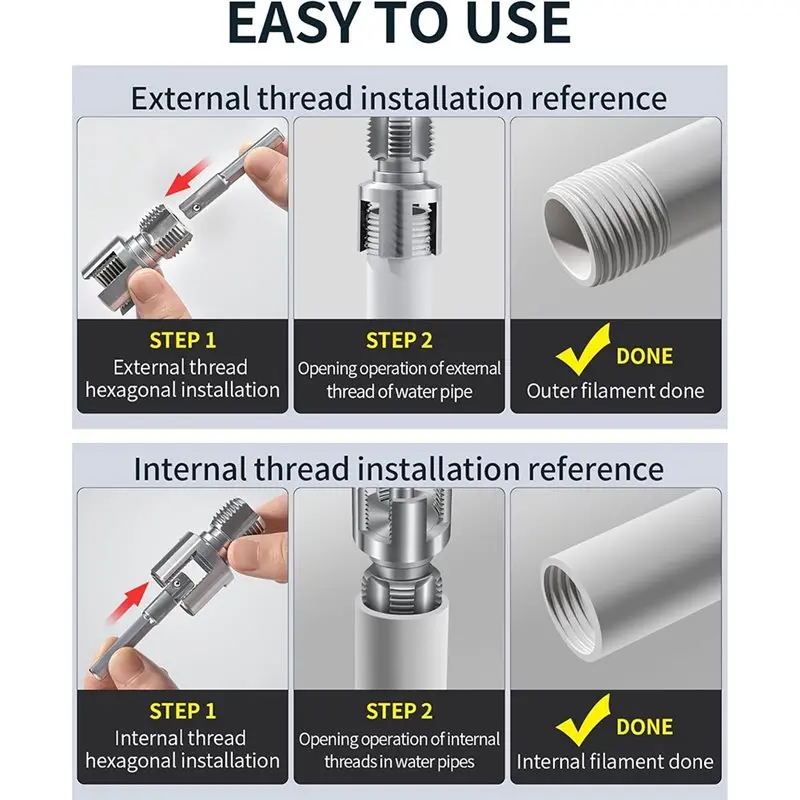 EASY TO USE

External thread installation reference

STEP 1
External thread hexagonal installation

STEP 2
Opening operation of external thread of water pipe

DONE
Outer filament done

Internal thread installation reference

STEP 1
Internal thread hexagonal installation

STEP 2
Opening operation of internal threads in water pipes

DONE
Internal filament done