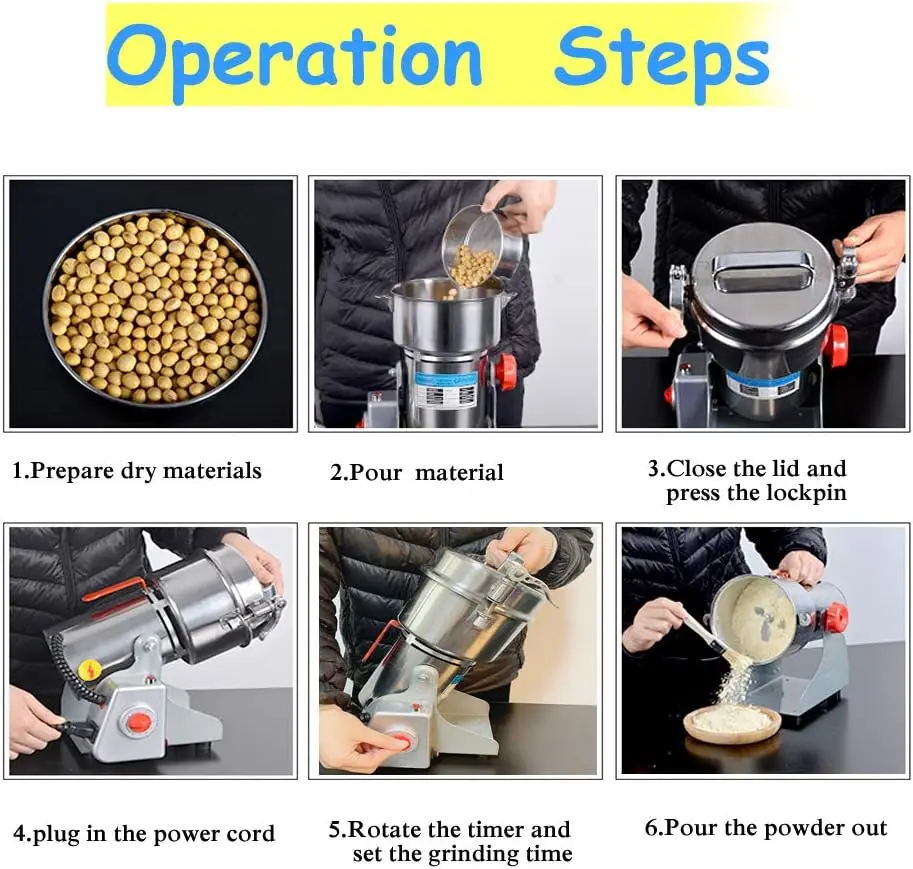 Operation Steps

1.Prepare dry materials

2.Pour material

3.Close the lid and press the lockpin

4.plug in the power cord

5.Rotate the timer and set the grinding time

6.Pour the powder out