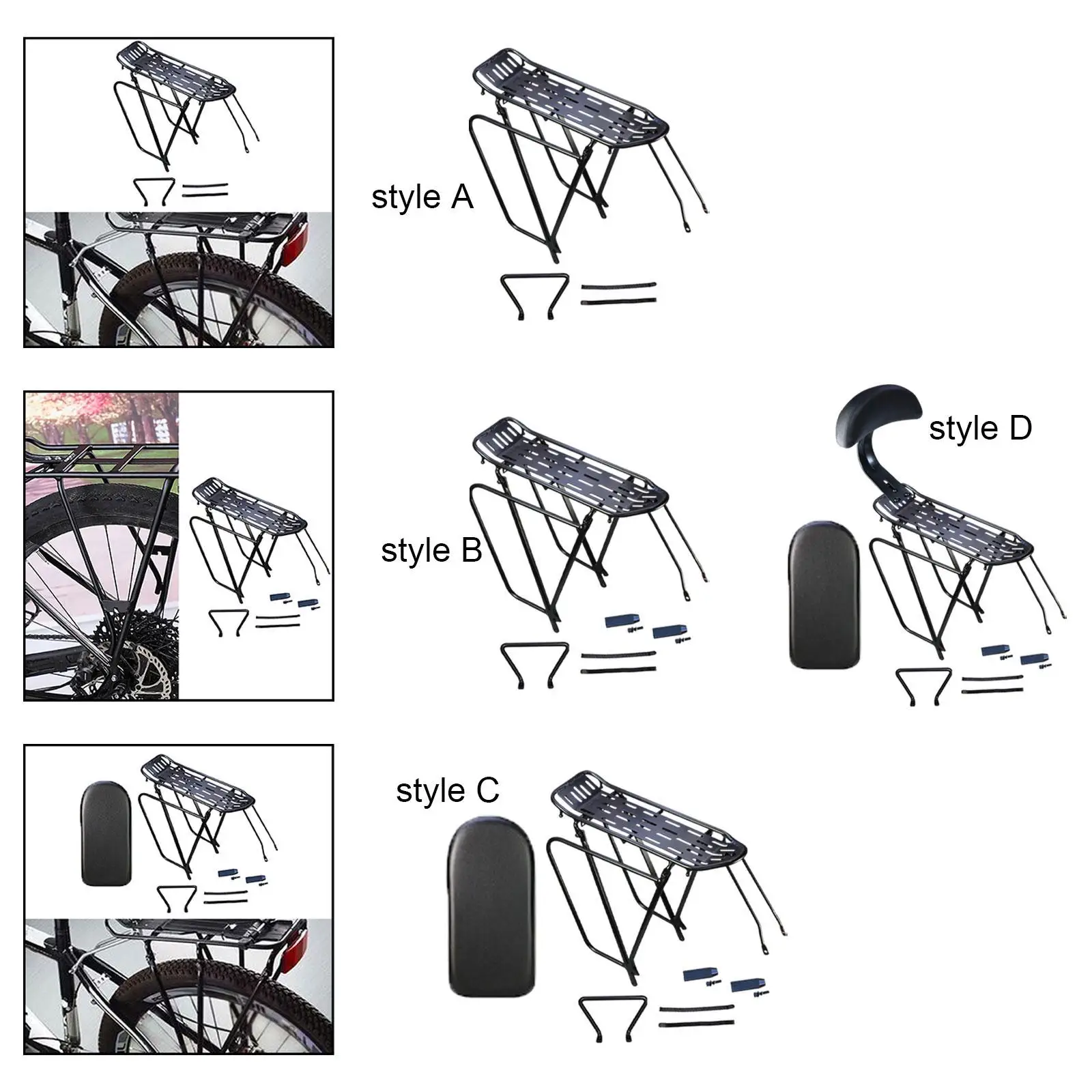 style A

style B

style D

style C