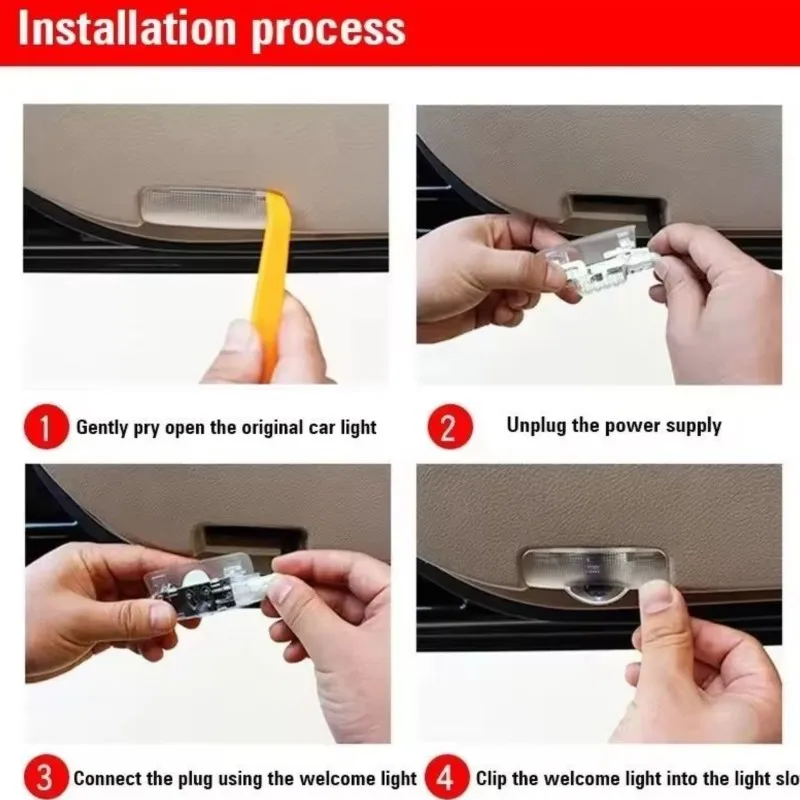 Installation process

1 Gently pry open the original car light

2 Unplug the power supply

3 Connect the plug using the welcome light

4 Clip the welcome light into the light slo