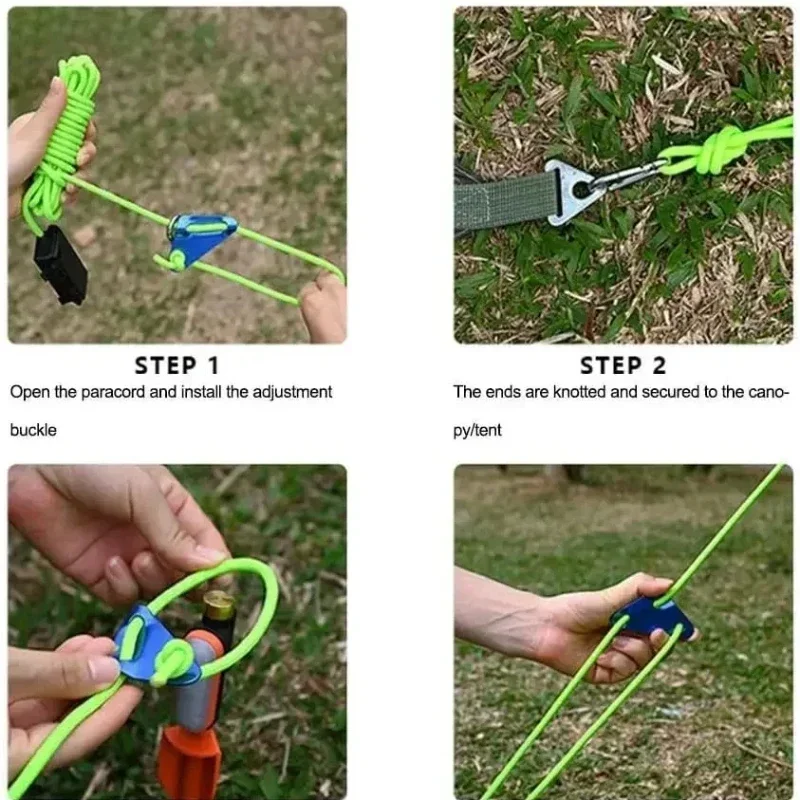 STEP 1
Open the paracord and install the adjustment buckle

STEP 2
The ends are knotted and secured to the canopy/tent