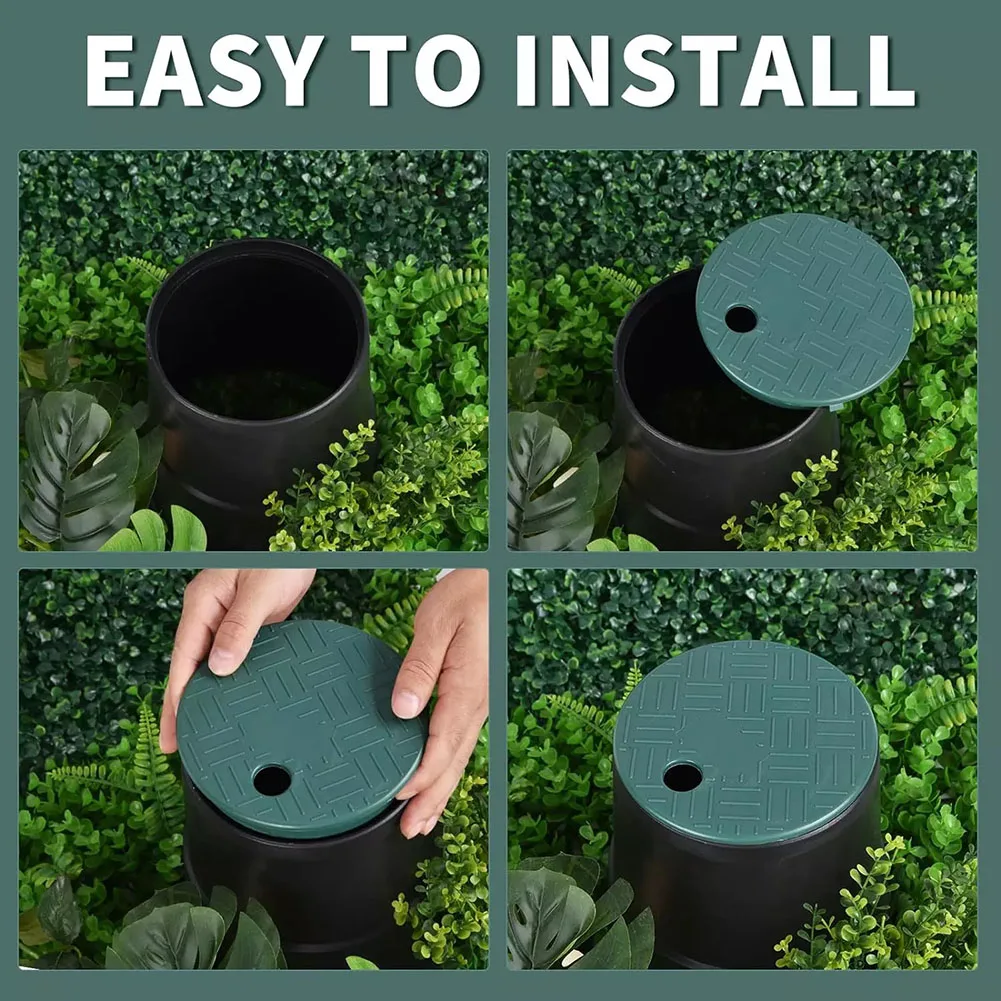 EASY TO INSTALL