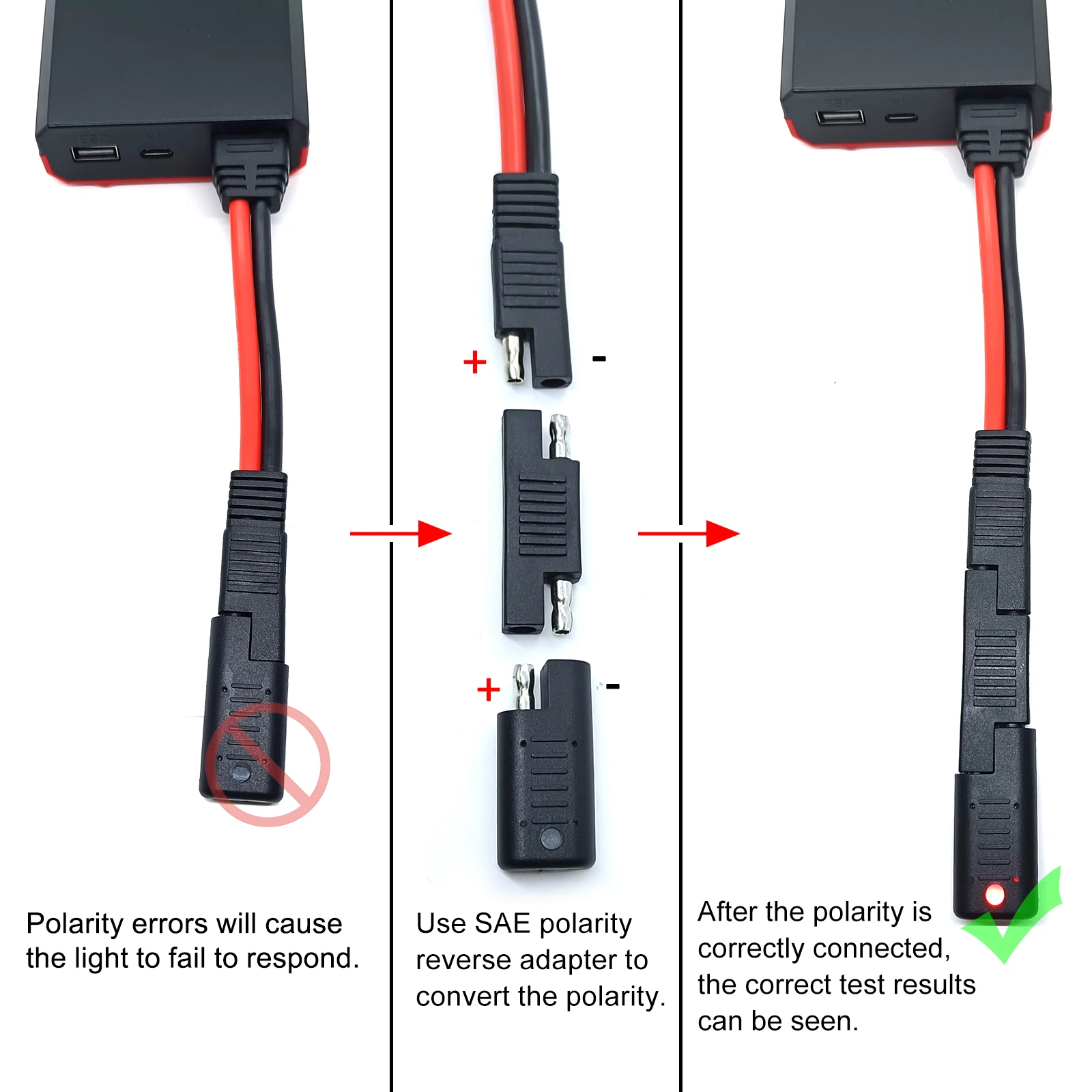 USB IN

Polarity errors will cause the light to fail to respond.

+ -

+ -

Use SAE polarity reverse adapter to convert the polarity.

USB IN

After the polarity is correctly connected, the correct test results can be seen.