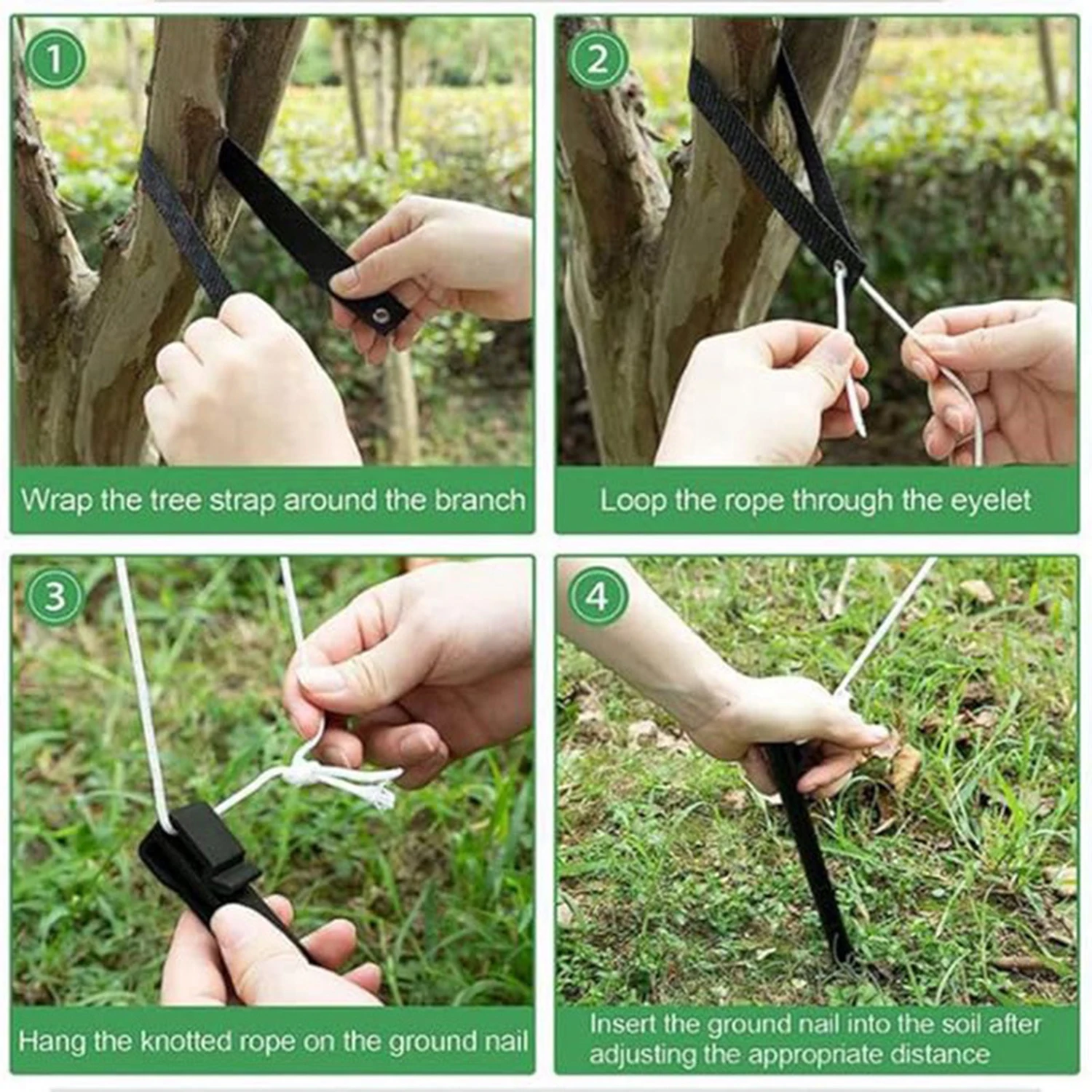 1

Wrap the tree strap around the branch

2

Loop the rope through the eyelet

3

Hang the knotted rope on the ground nail

4

Insert the ground nail into the soil after adjusting the appropriate distance