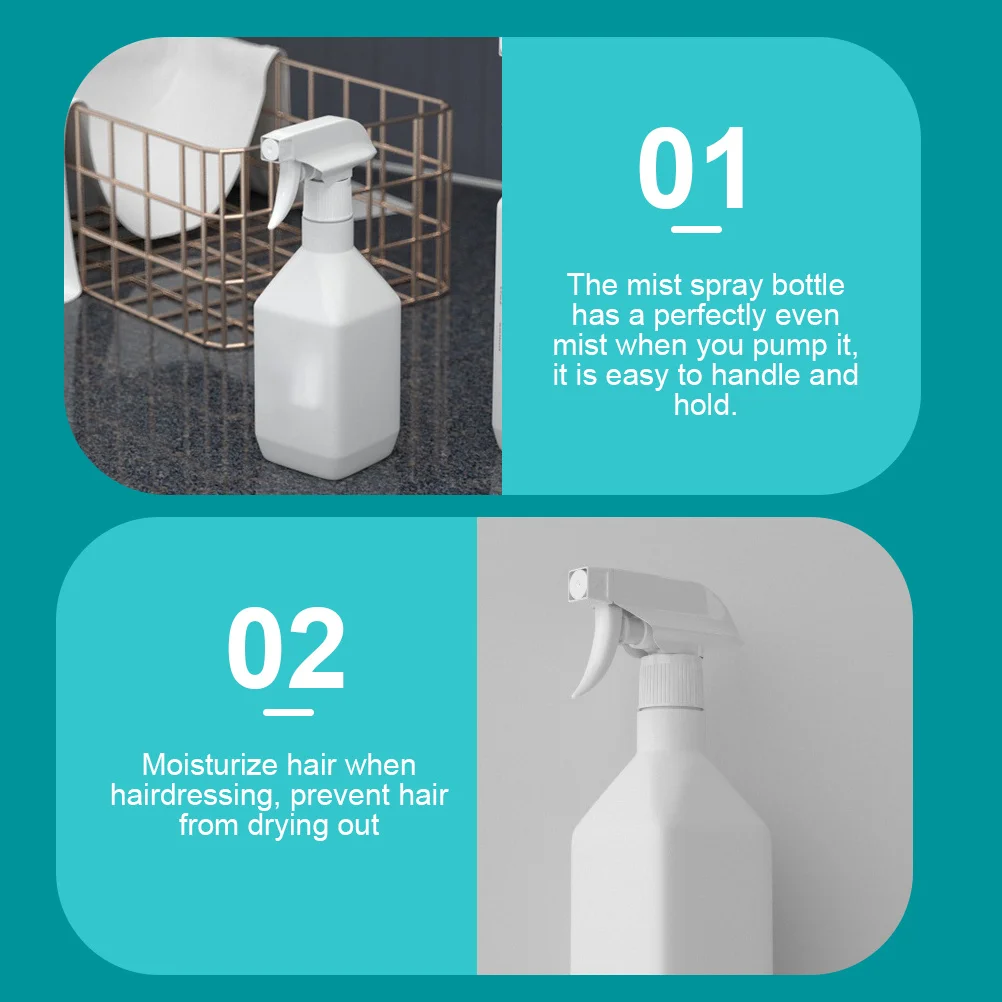 01

The mist spray bottle has a perfectly even mist when you pump it, it is easy to handle and hold.

02

Moisturize hair when hairdressing, prevent hair from drying out