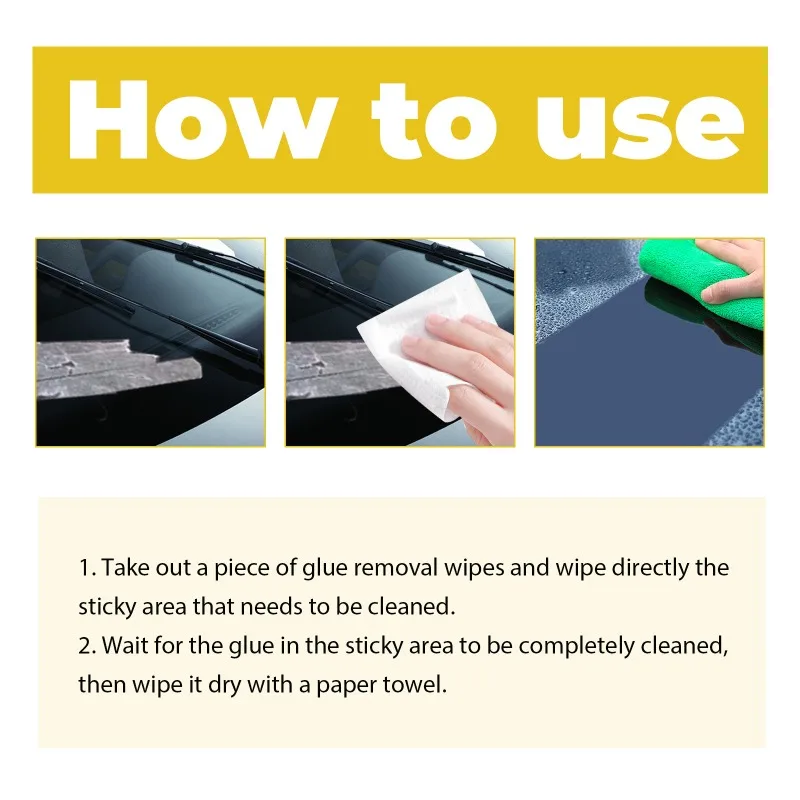 How to use

1. Take out a piece of glue removal wipes and wipe directly the sticky area that needs to be cleaned.
2. Wait for the glue in the sticky area to be completely cleaned, then wipe it dry with a paper towel.