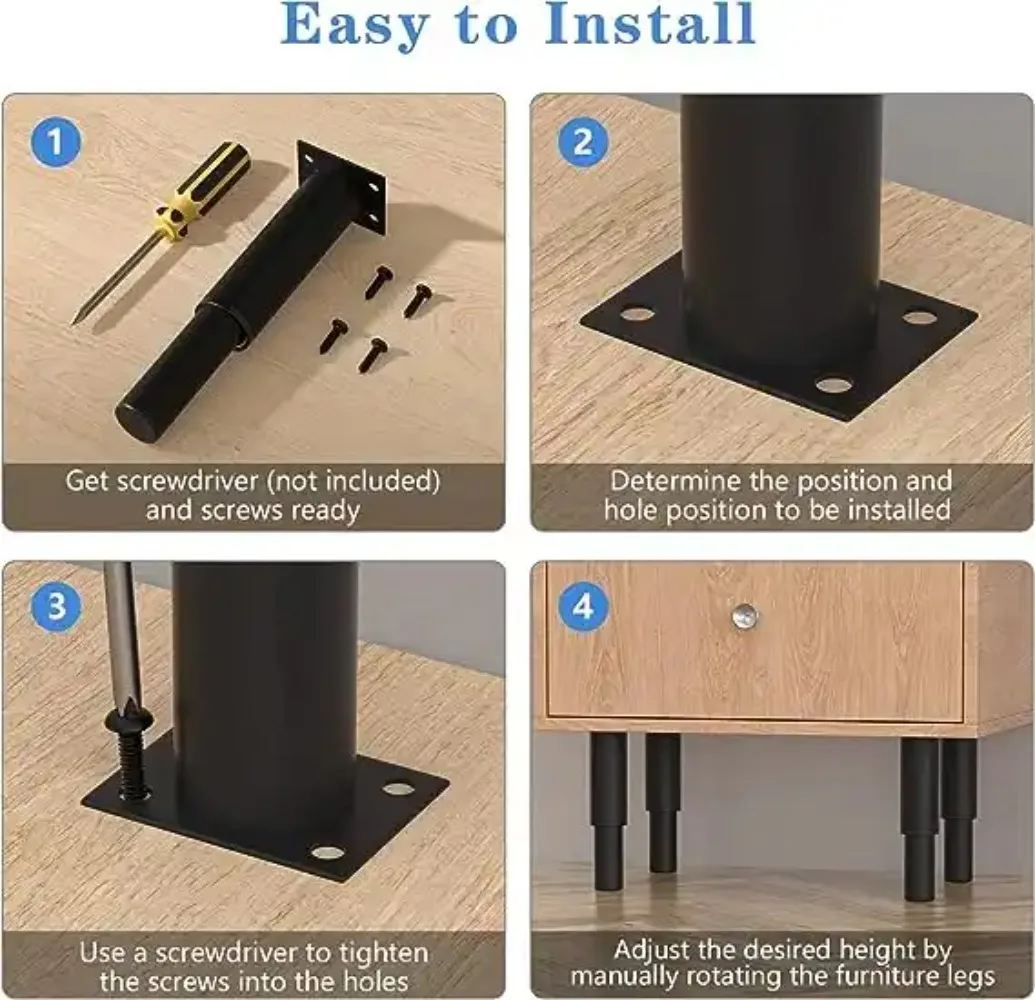 Easy to Install

1

Get screwdriver (not included) and screws ready

2

Determine the position and hole position to be installed

3

Use a screwdriver to tighten the screws into the holes

4

Adjust the desired height by manually rotating the furniture legs