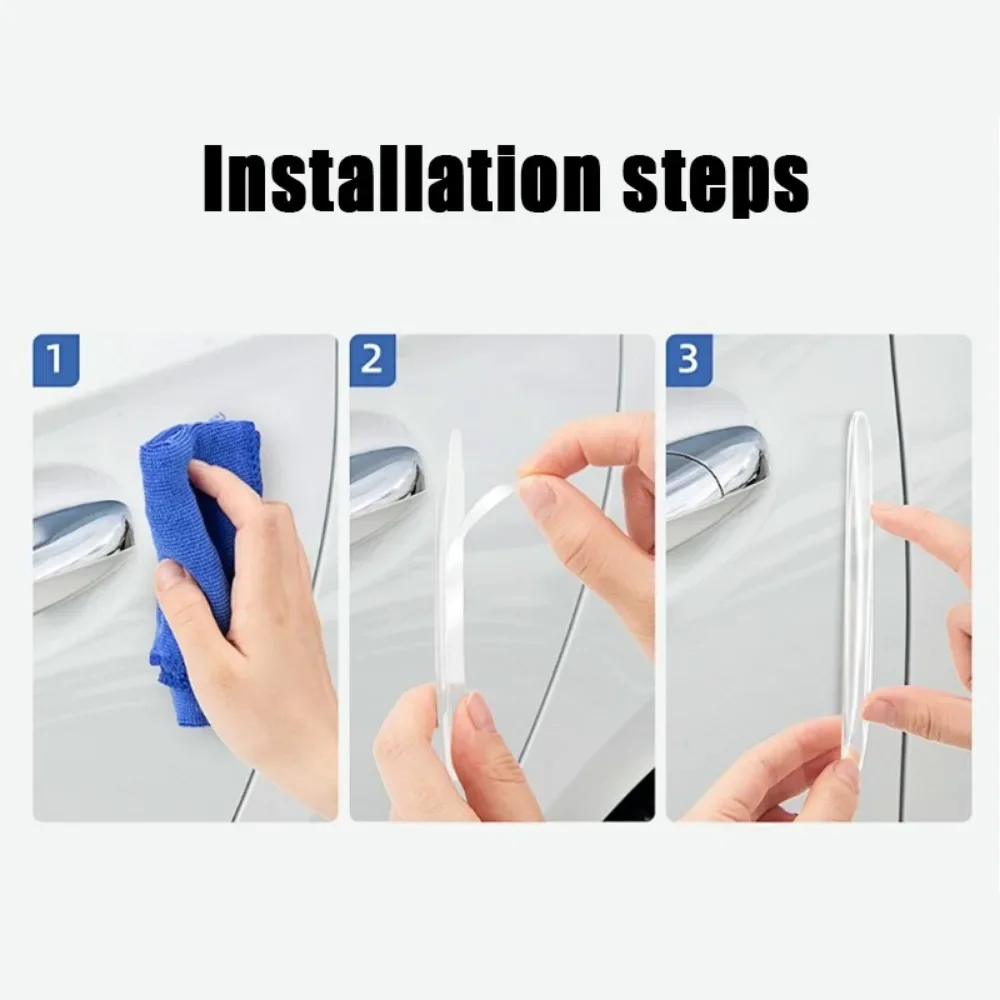 Installation steps

1

2

3