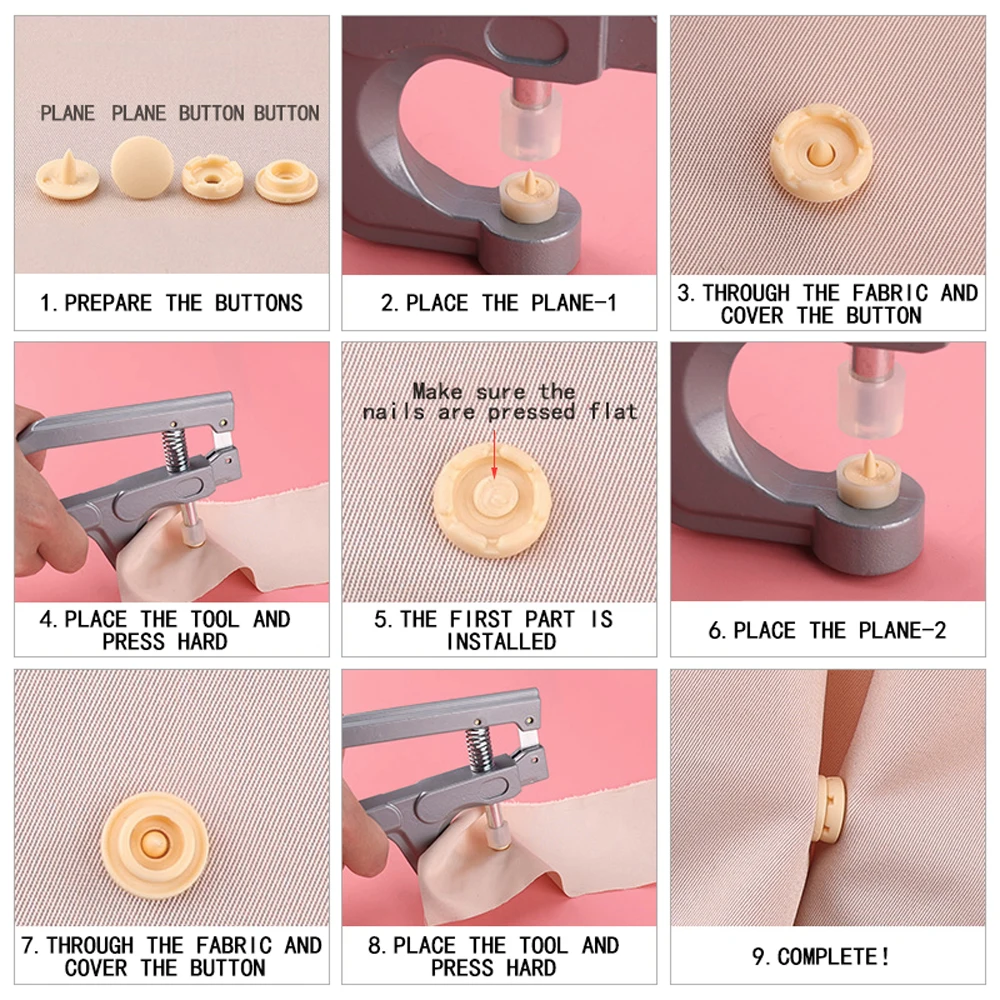 PLANE PLANE BUTTON BUTTON

1. PREPARE THE BUTTONS

2. PLACE THE PLANE-1

3. THROUGH THE FABRIC AND COVER THE BUTTON

4. PLACE THE TOOL AND PRESS HARD

Make sure the nails are pressed flat

5. THE FIRST PART IS INSTALLED

6. PLACE THE PLANE-2

7. THROUGH THE FABRIC AND COVER THE BUTTON

8. PLACE THE TOOL AND PRESS HARD

9. COMPLETE!