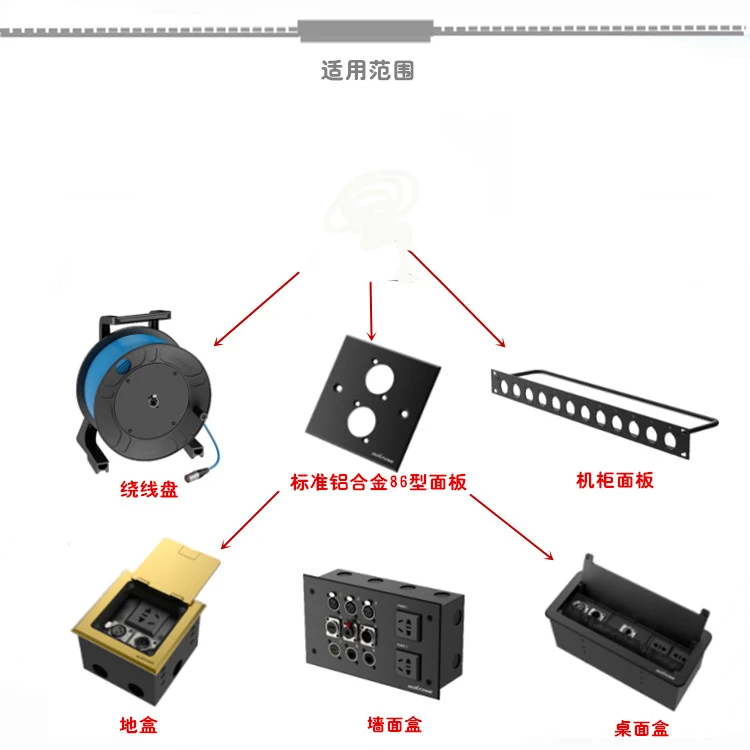 适用范围

绕线盘

标准铝合金86型面板

机柜面板

地盒

墙面盒

桌面盒