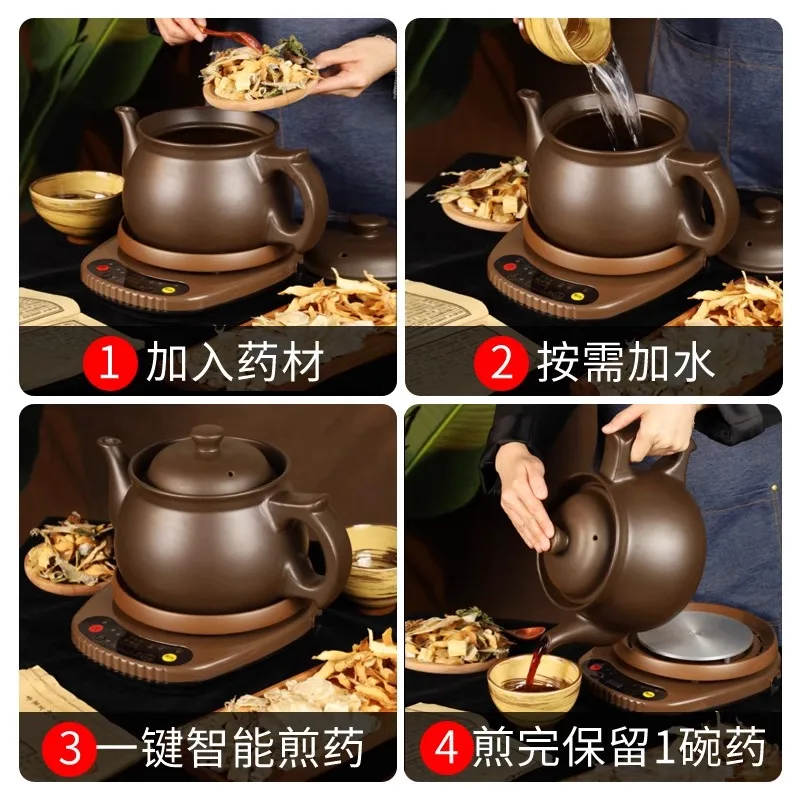 1 加入药材

2 按需加水

3 一键智能煎药

4 煎完保留1碗药