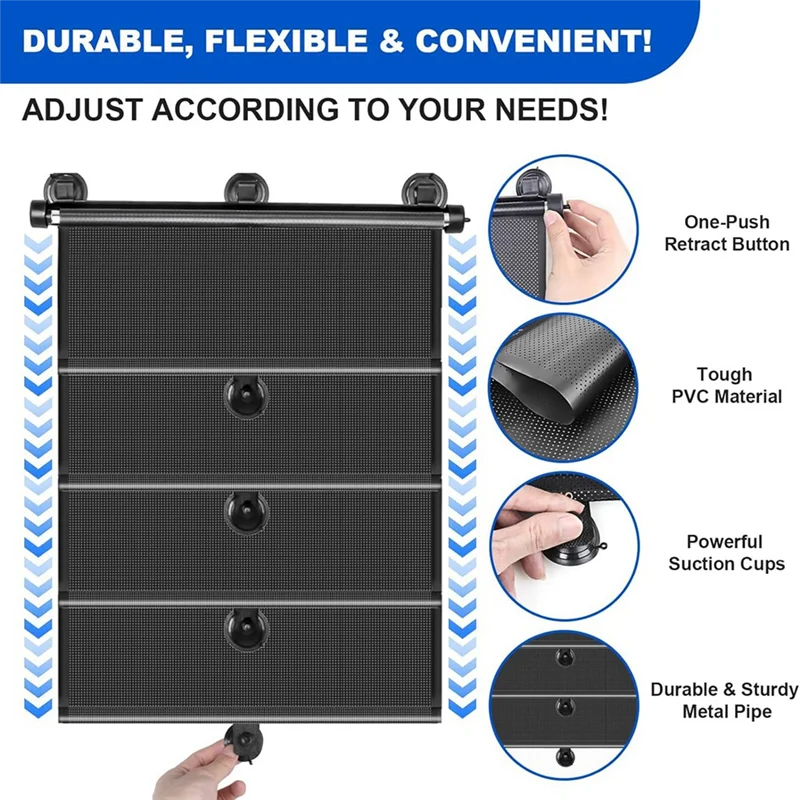 DURABLE, FLEXIBLE & CONVENIENT!

ADJUST ACCORDING TO YOUR NEEDS!

One-Push Retract Button

Tough PVC Material

Powerful Suction Cups

Durable & Sturdy Metal Pipe