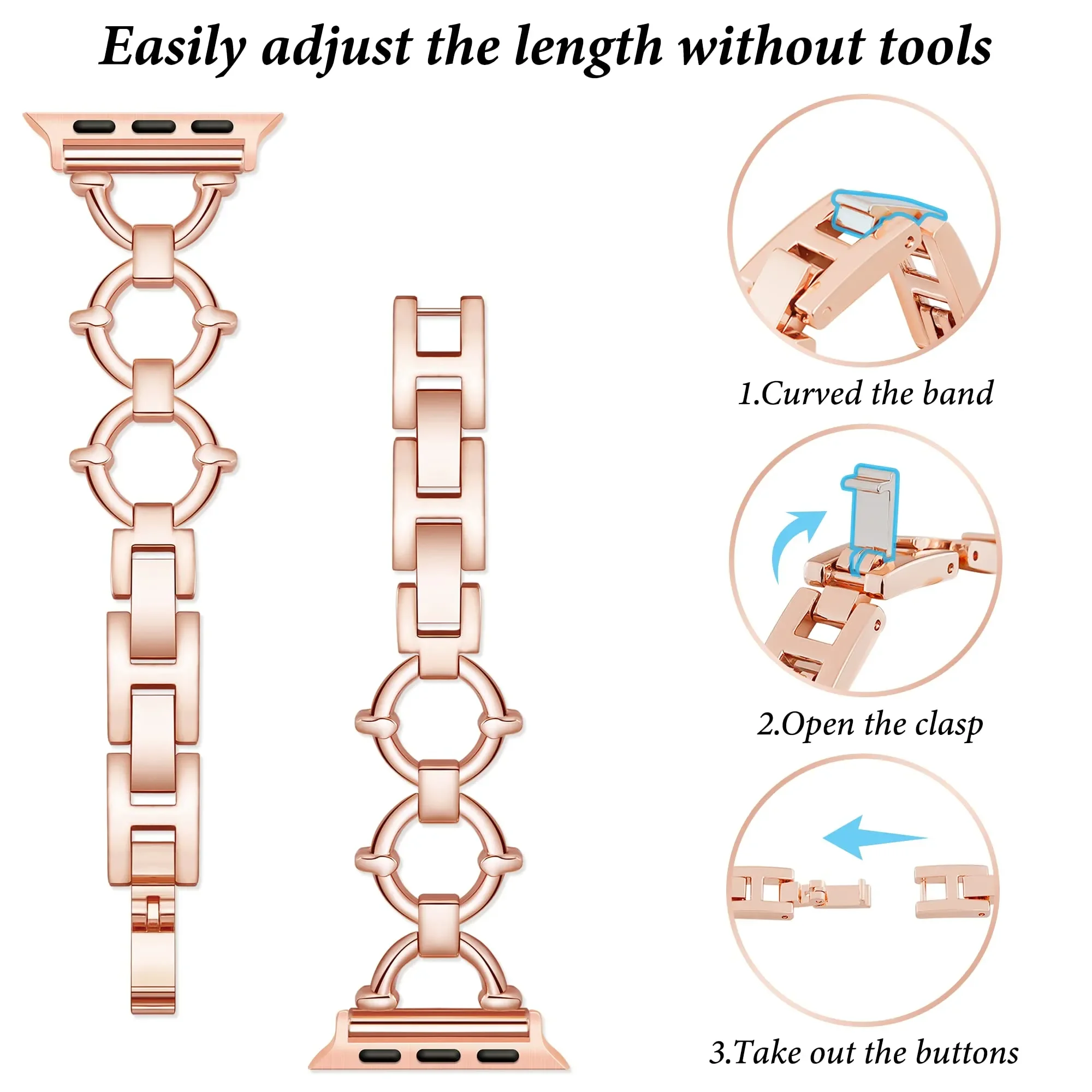 Easily adjust the length without tools

1.Curved the band

2.Open the clasp

3.Take out the buttons