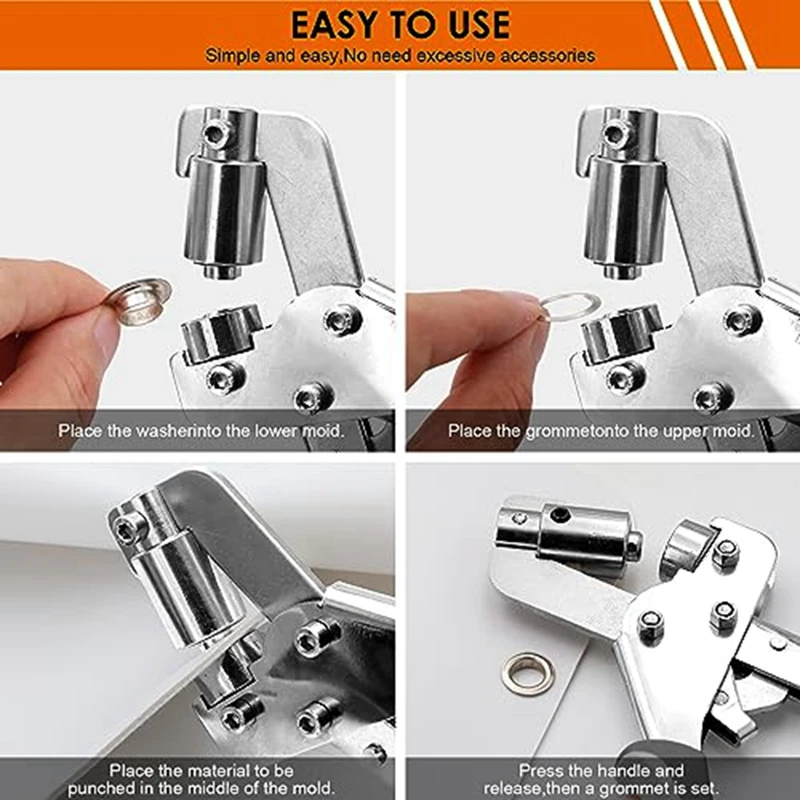 EASY TO USE
Simple and easy,No need excessive accessories

Place the washerinto the lower mold.

Place the grommetonto the upper mold.

Place the material to be punched in the middle of the mold.

Press the handle and release,then a grommet is set.