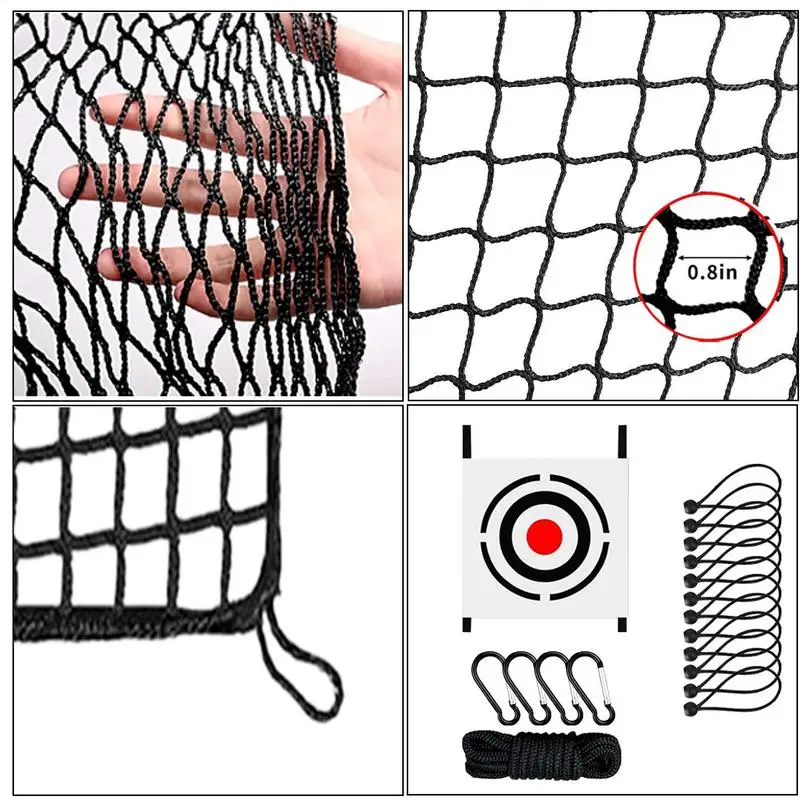 0.8in