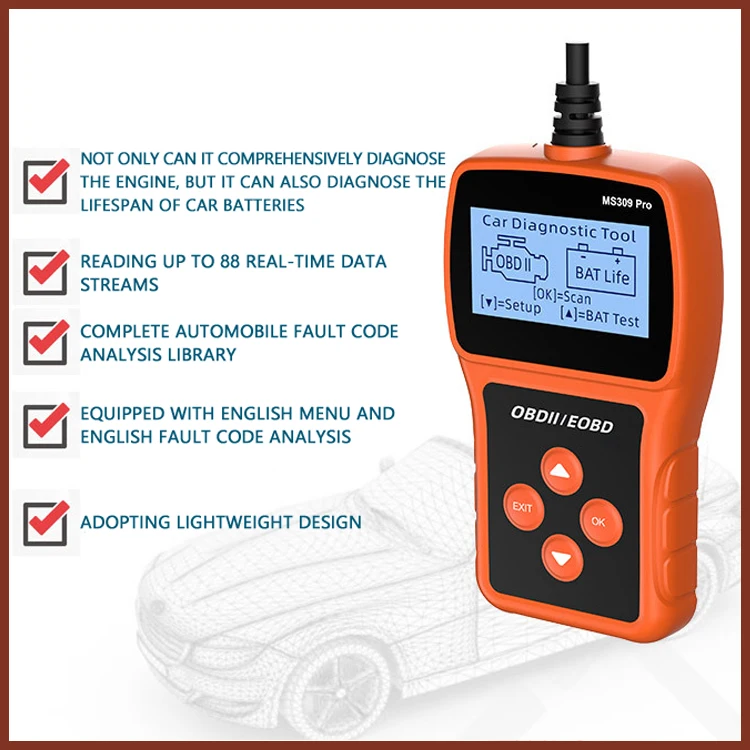 NOT ONLY CAN IT COMPREHENSIVELY DIAGNOSE THE ENGINE, BUT IT CAN ALSO DIAGNOSE THE LIFESPAN OF CAR BATTERIES

READING UP TO 88 REAL-TIME DATA STREAMS

COMPLETE AUTOMOBILE FAULT CODE ANALYSIS LIBRARY

EQUIPPED WITH ENGLISH MENU AND ENGLISH FAULT CODE ANALYSIS

ADOPTING LIGHTWEIGHT DESIGN

MS309 Pro

Car Diagnostic Tool

OBD II

BAT Life

[OK]=Scan

[▼]=Setup

[▲]=BAT Test

OBDII/EOBD

EXIT

OK