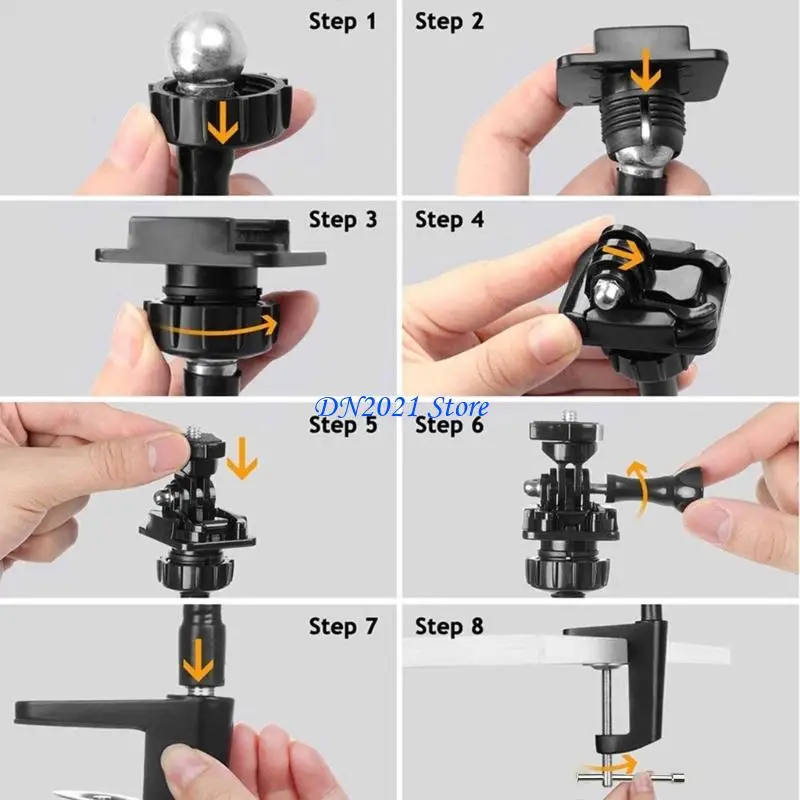 Step 1
Step 2
Step 3
Step 4
DN2021 Store
Step 5
Step 6
Step 7
Step 8