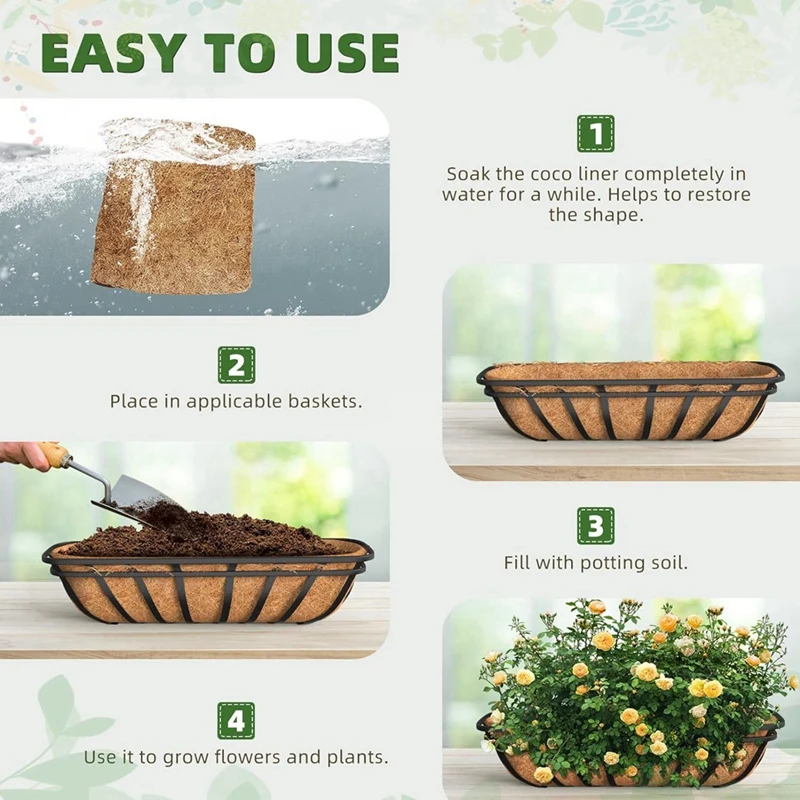 EASY TO USE

1

Soak the coco liner completely in water for a while. Helps to restore the shape.

2

Place in applicable baskets.

3

Fill with potting soil.

4

Use it to grow flowers and plants.