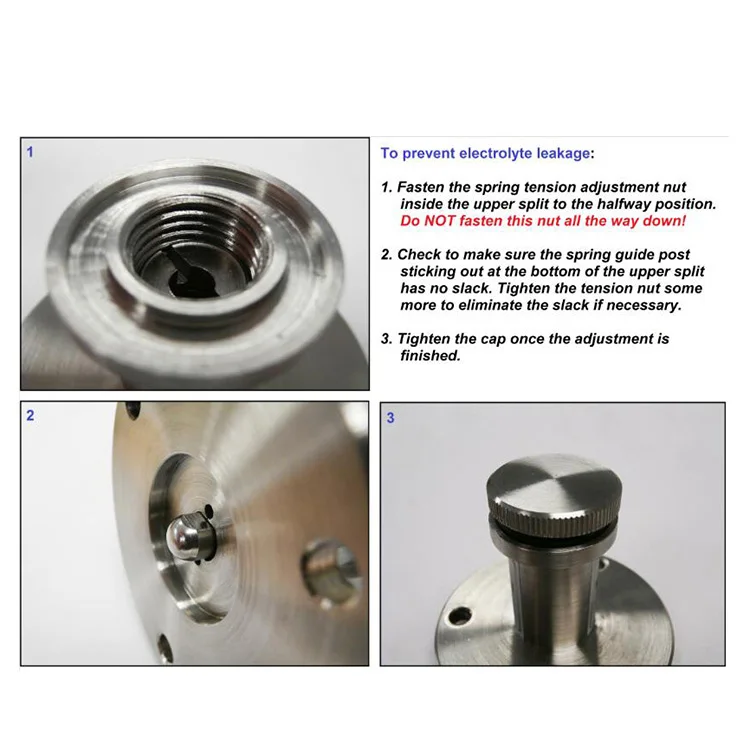 1

To prevent electrolyte leakage:

1. Fasten the spring tension adjustment nut inside the upper split to the halfway position. Do NOT fasten this nut all the way down!

2. Check to make sure the spring guide post sticking out at the bottom of the upper split has no slack. Tighten the tension nut some more to eliminate the slack if necessary.

3. Tighten the cap once the adjustment is finished.

2

3