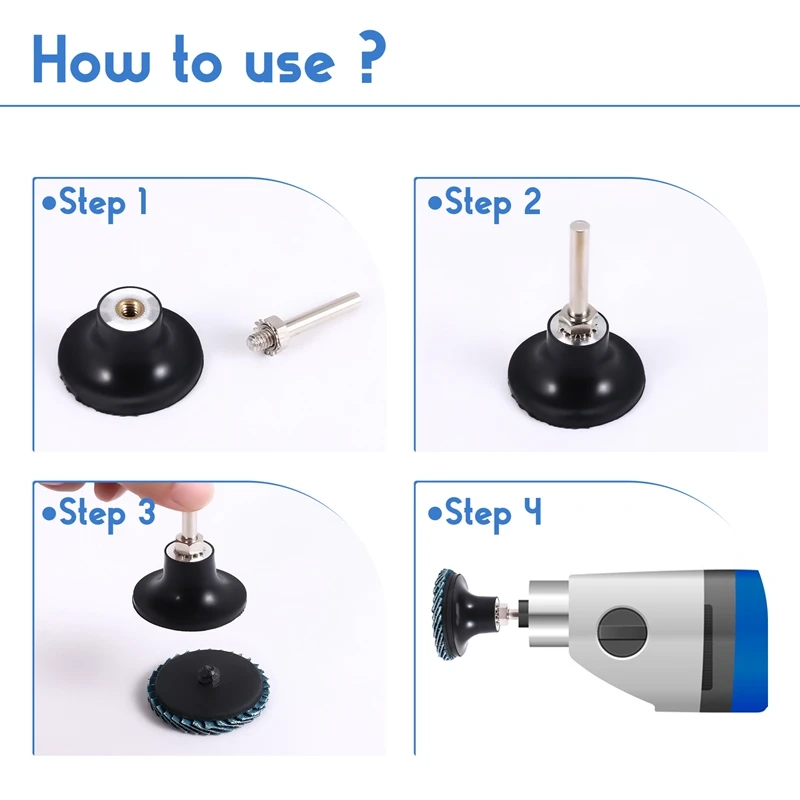 How to use ?

•Step 1

•Step 2

•Step 3

•Step 4