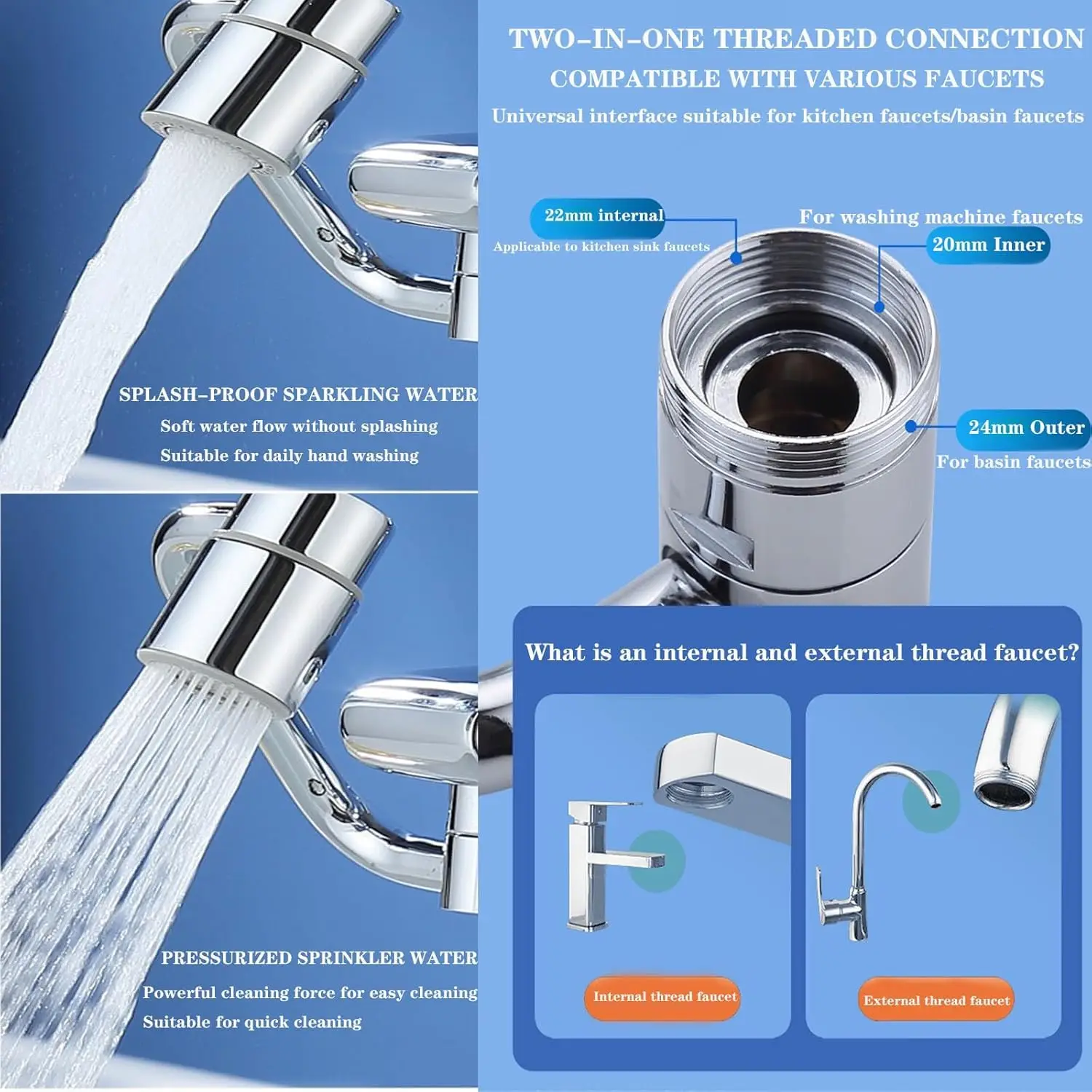 SPLASH-PROOF SPARKLING WATER
Soft water flow without splashing
Suitable for daily hand washing

PRESSURIZED SPRINKLER WATER
Powerful cleaning force for easy cleaning
Suitable for quick cleaning

TWO-IN-ONE THREADED CONNECTION
COMPATIBLE WITH VARIOUS FAUCETS
Universal interface suitable for kitchen faucets/basin faucets

22mm internal
Applicable to kitchen sink faucets

For washing machine faucets
20mm Inner

24mm Outer
For basin faucets

What is an internal and external thread faucet?

Internal thread faucet

External thread faucet