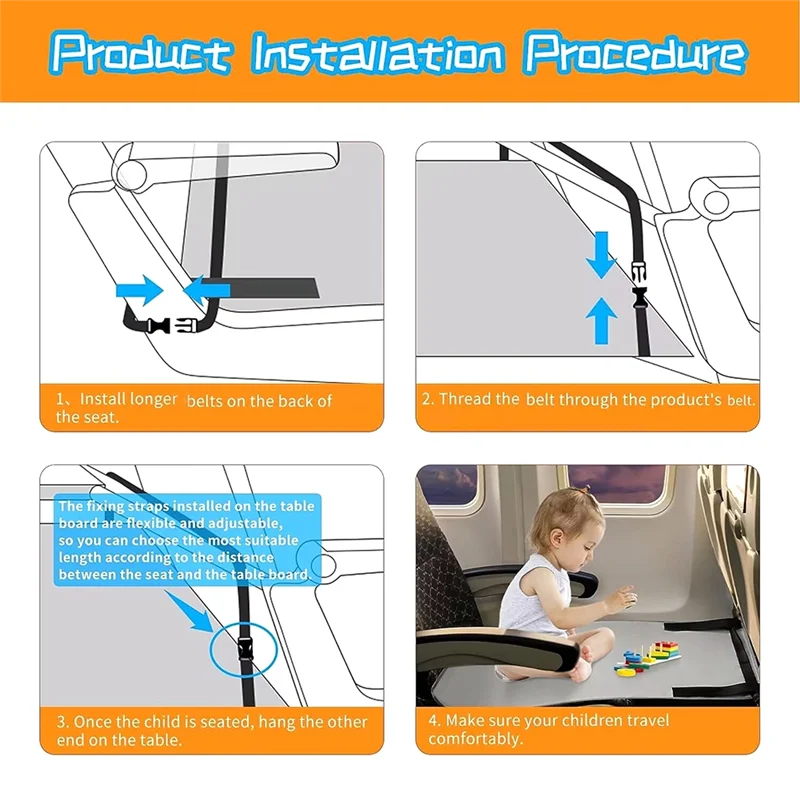 Product Installation Procedure

1、Install longer belts on the back of the seat.

2. Thread the belt through the product's belt.

The fixing straps installed on the table board are flexible and adjustable, so you can choose the most suitable length according to the distance between the seat and the table board.

3. Once the child is seated, hang the other end on the table.

4. Make sure your children travel comfortably.