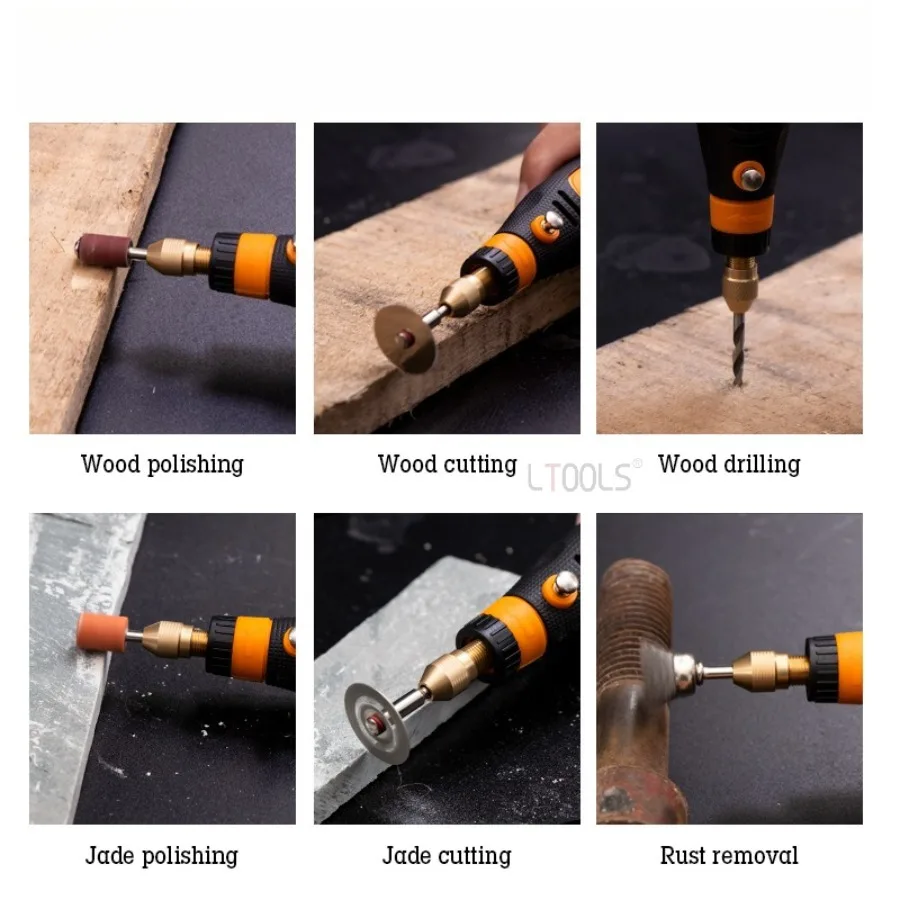 Wood polishing

Wood cutting

LTOOLS®

Wood drilling

Jade polishing

Jade cutting

Rust removal