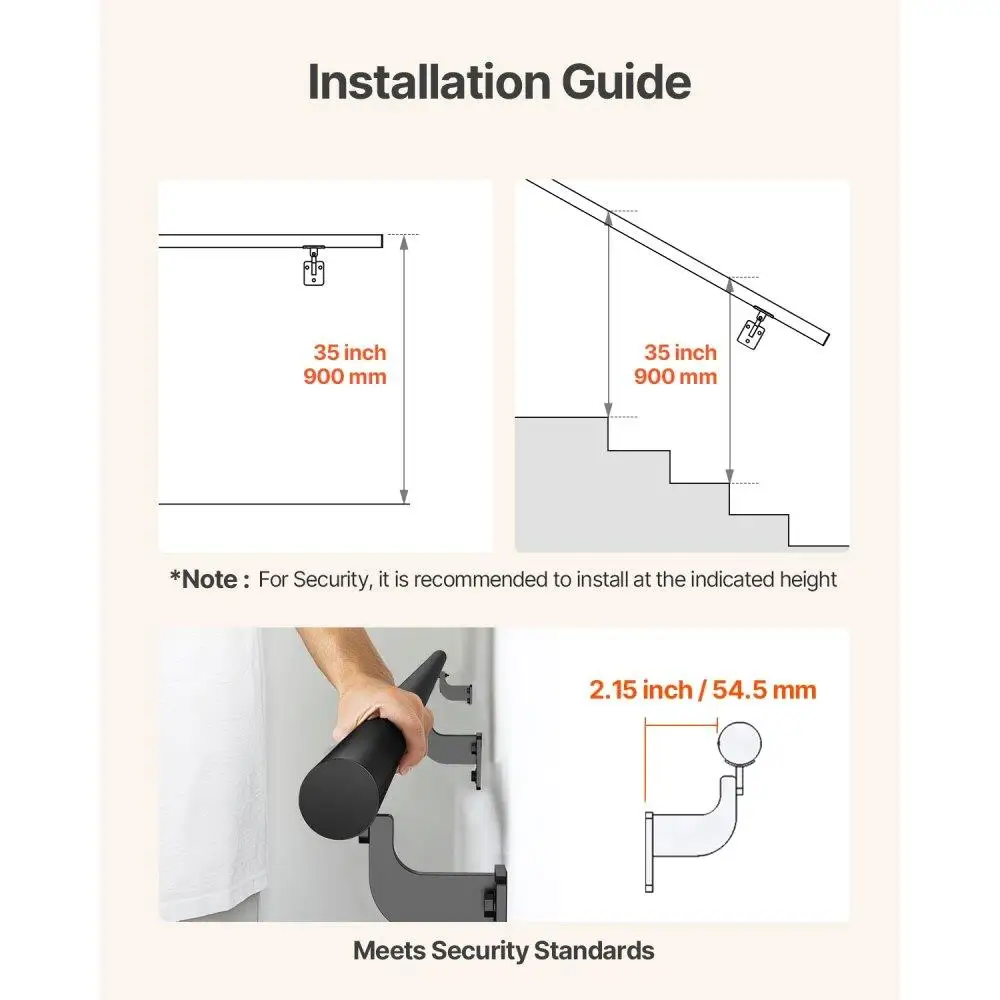 Installation Guide

35 inch
900 mm

35 inch
900 mm

*Note : For Security, it is recommended to install at the indicated height

2.15 inch / 54.5 mm

Meets Security Standards