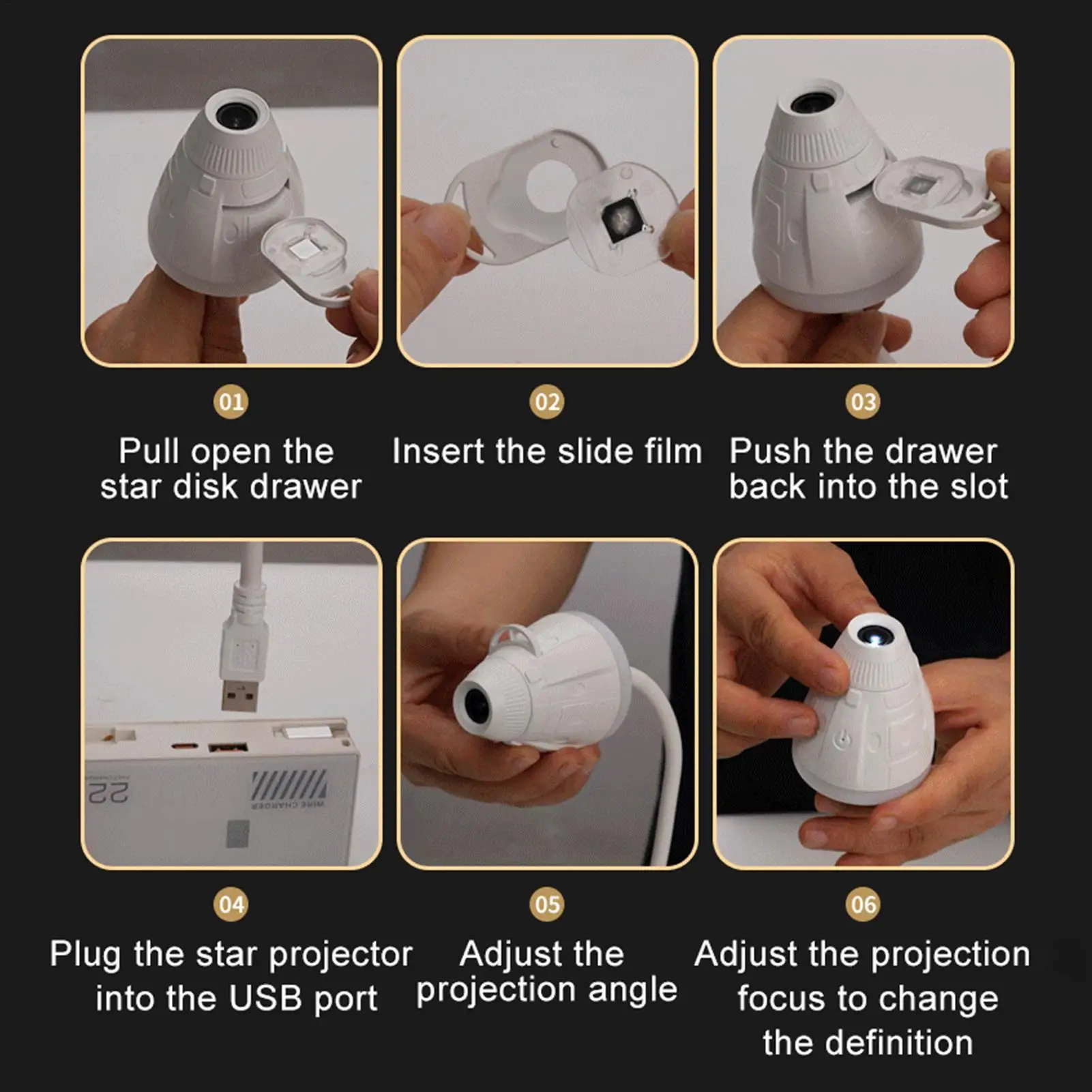 01

Pull open the star disk drawer

02

Insert the slide film

03

Push the drawer back into the slot

04

Plug the star projector into the USB port

05

Adjust the projection angle

06

Adjust the projection focus to change the definition