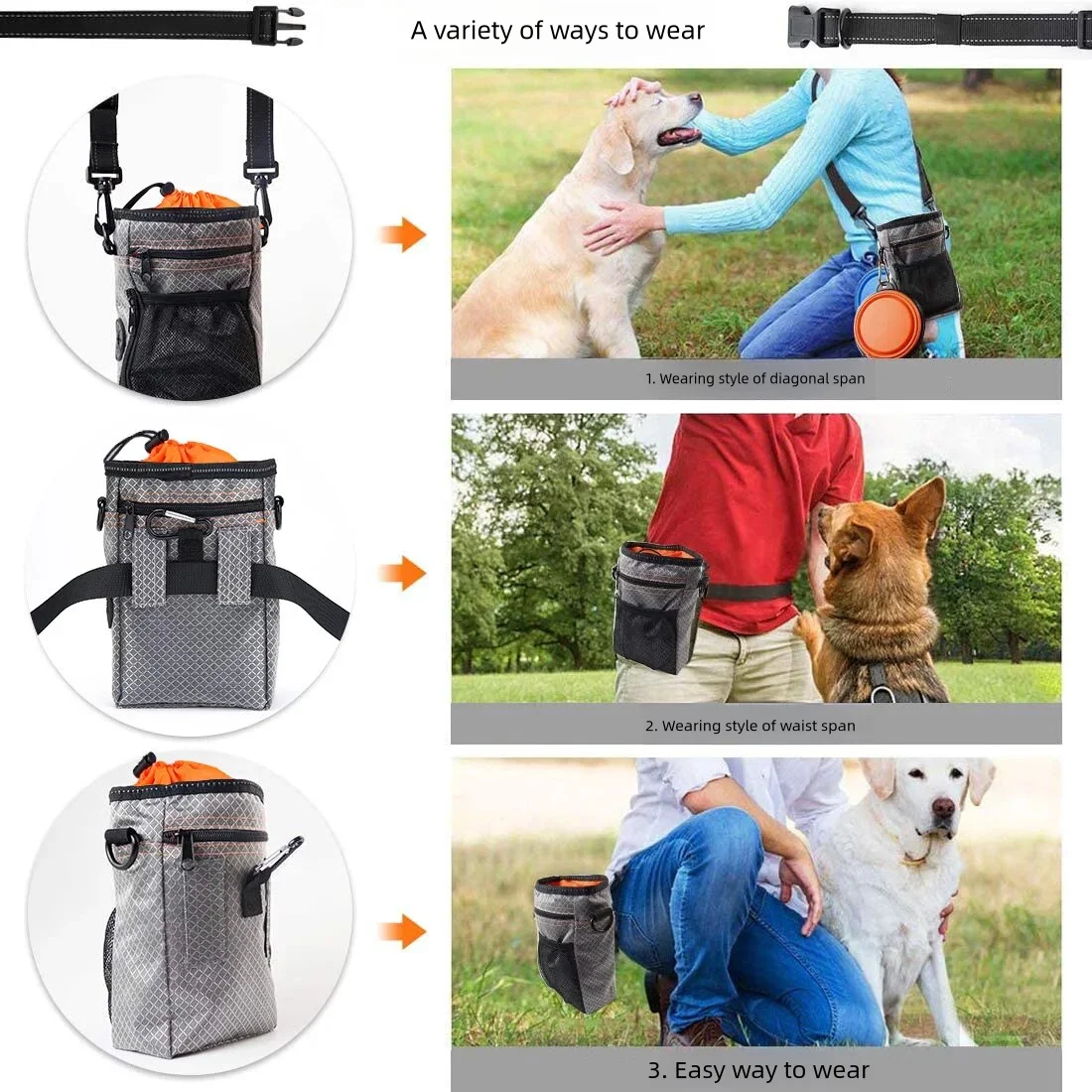 A variety of ways to wear

1. Wearing style of diagonal span

2. Wearing style of waist span

3. Easy way to wear