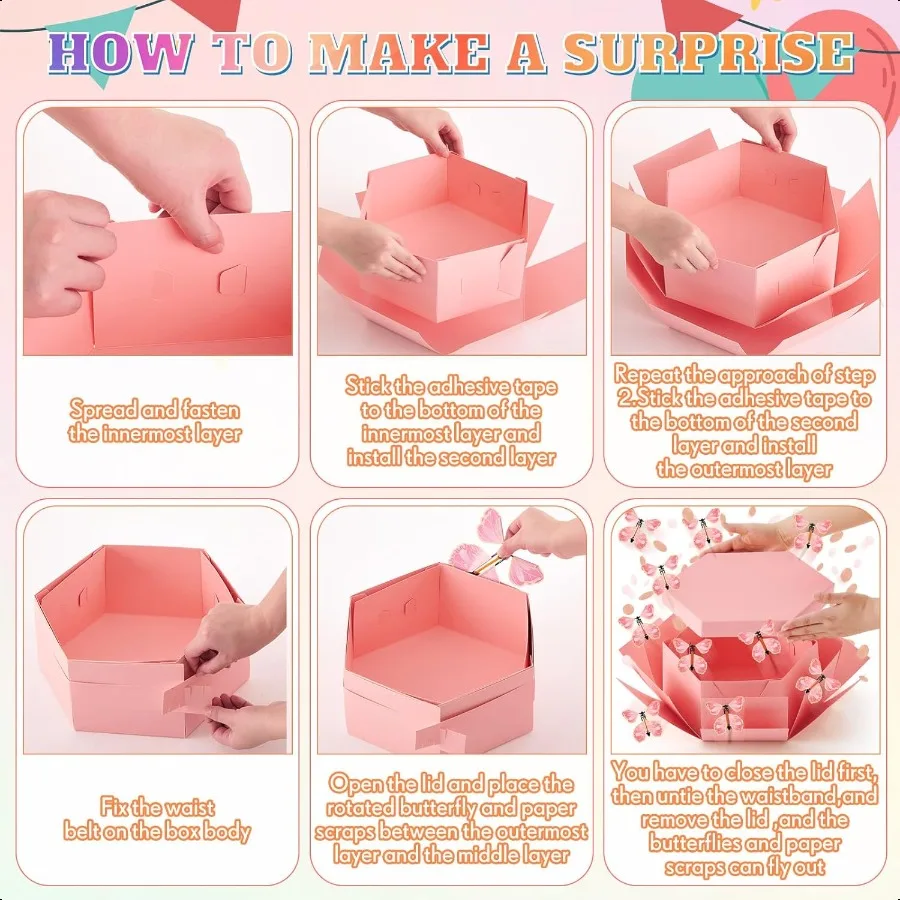 HOW TO MAKE A SURPRISE

Spread and fasten the innermost layer

Stick the adhesive tape to the bottom of the innermost layer and install the second layer

Repeat the approach of step 2.Stick the adhesive tape to the bottom of the second layer and install the outermost layer

Fix the waist belt on the box body

Open the lid and place the rotated butterfly and paper scraps between the outermost layer and the middle layer

You have to close the lid first, then untie the waistband,and remove the lid ,and the butterflies and paper scraps can fly out