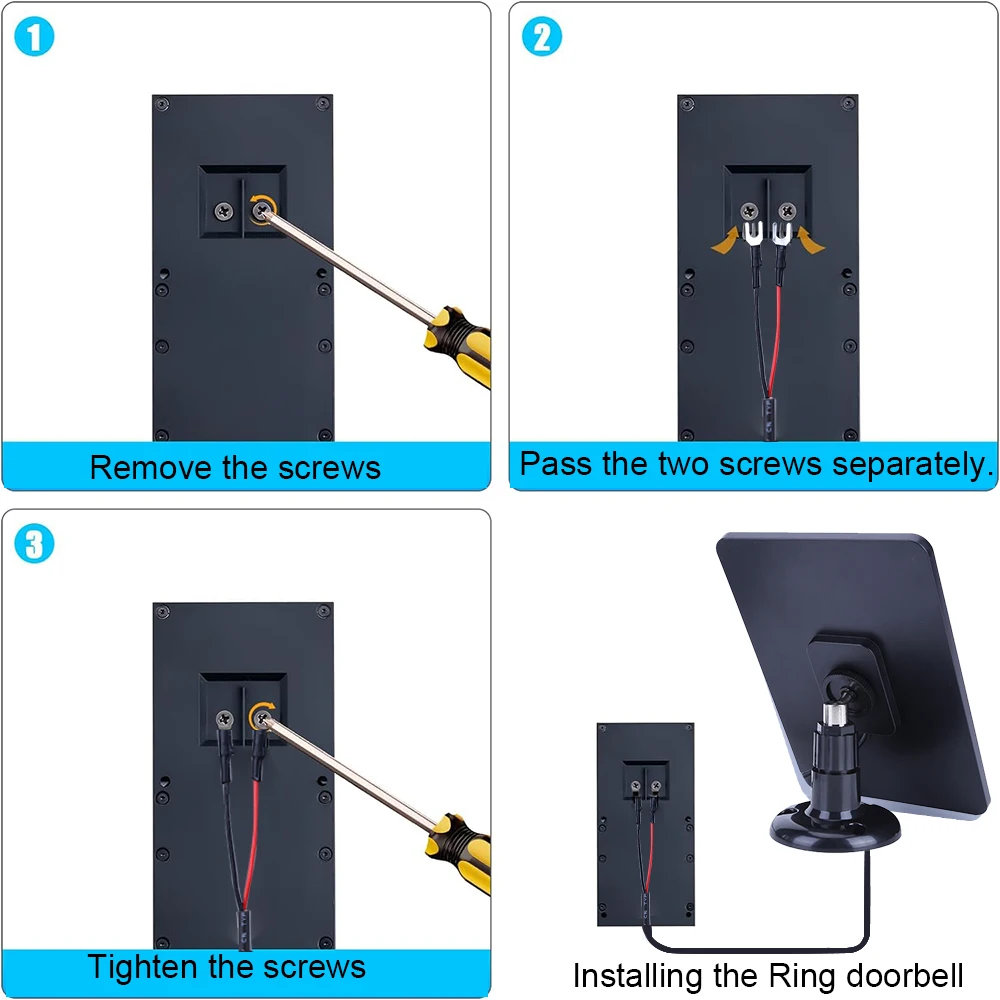 1

Remove the screws

2

Pass the two screws separately.

3

Tighten the screws

Installing the Ring doorbell