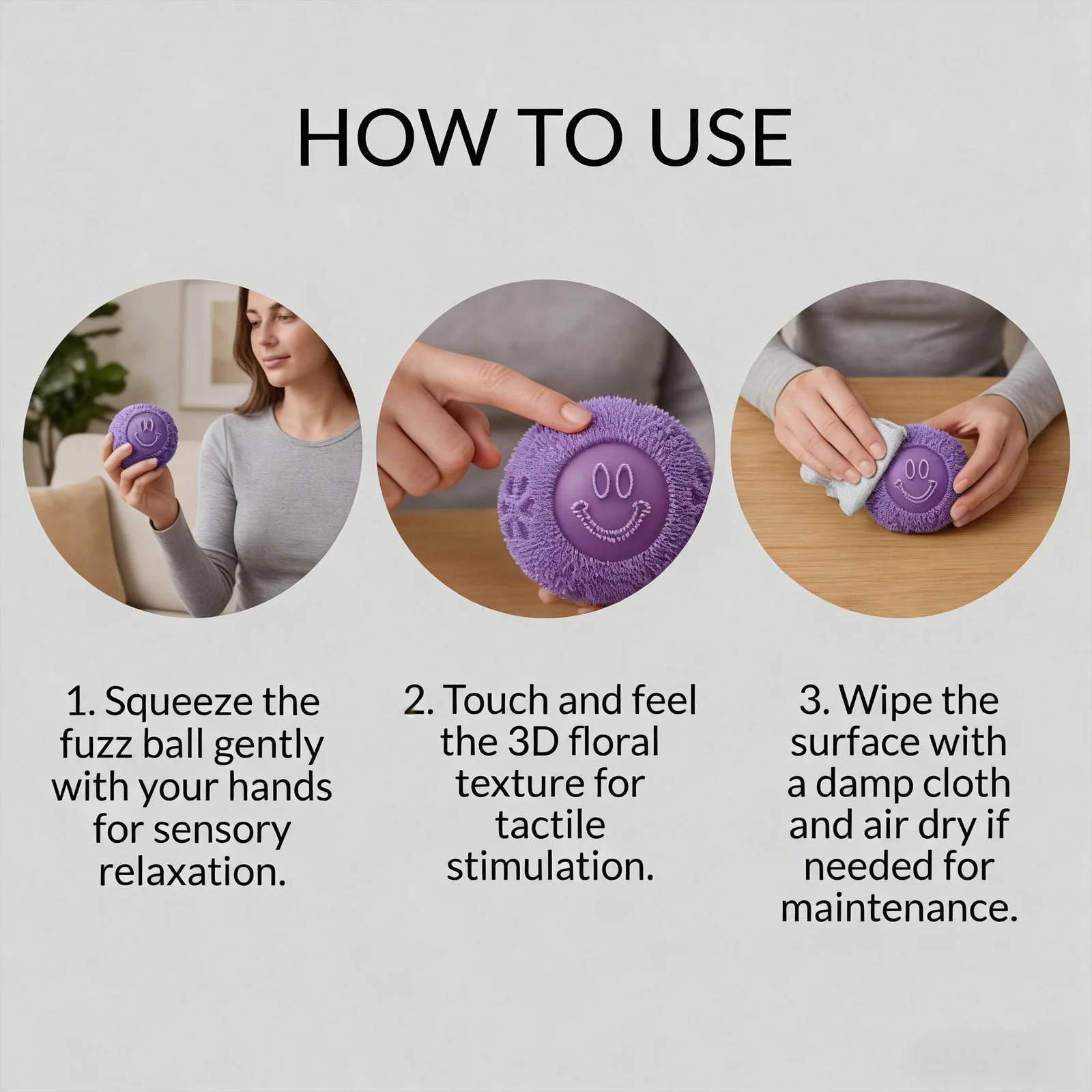 HOW TO USE

1. Squeeze the fuzz ball gently with your hands for sensory relaxation.

2. Touch and feel the 3D floral texture for tactile stimulation.

3. Wipe the surface with a damp cloth and air dry if needed for maintenance.