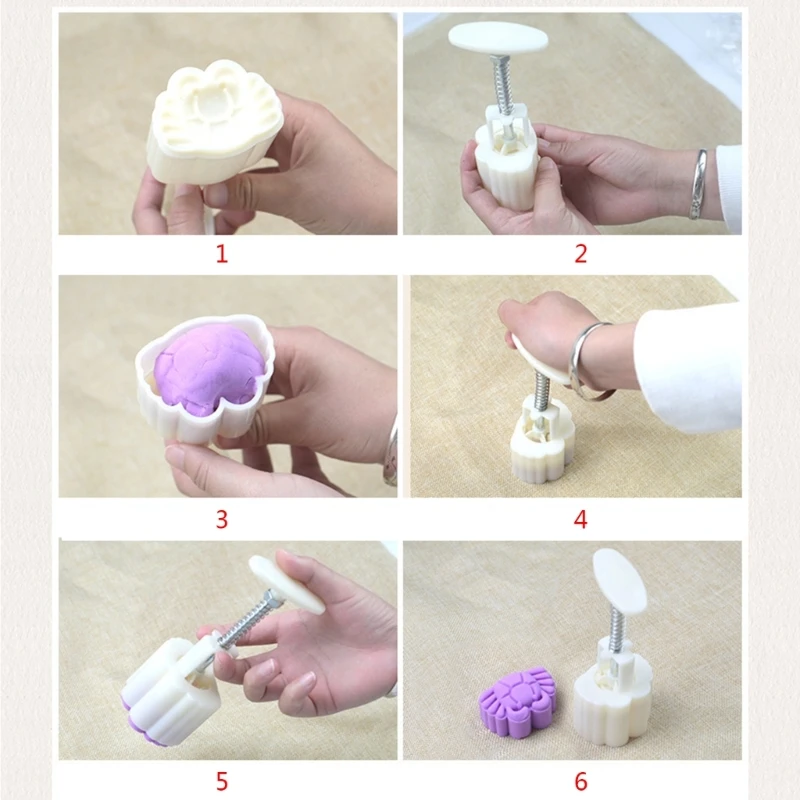 1

2

3

4

5

6