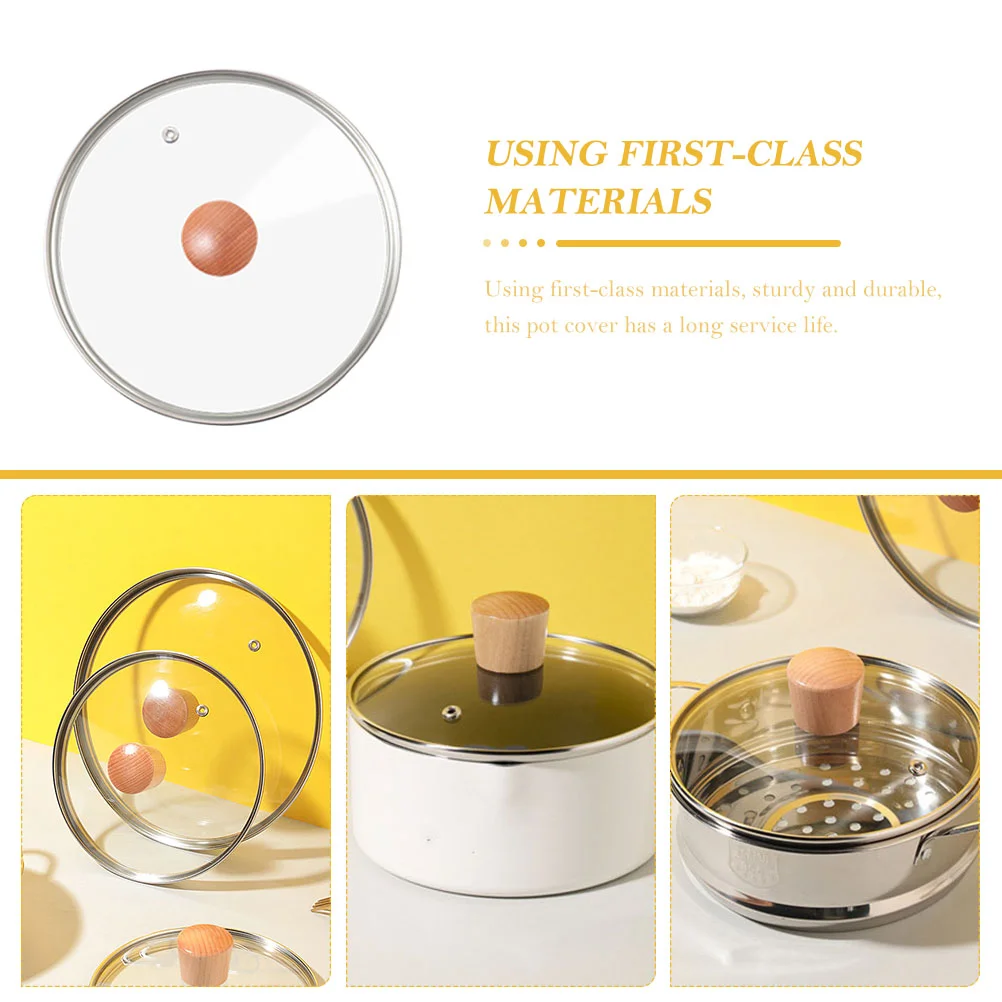 USING FIRST-CLASS MATERIALS

Using first-class materials, sturdy and durable, this pot cover has a long service life.