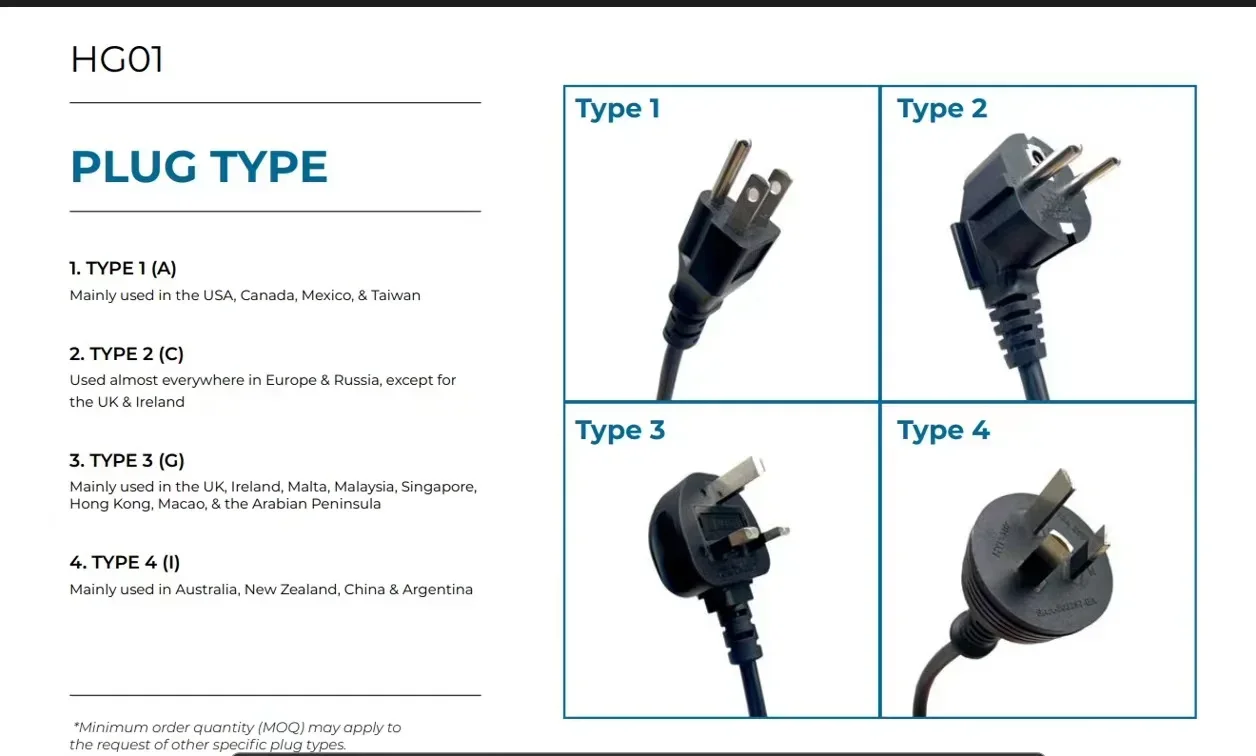 HG01

PLUG TYPE

1. TYPE 1 (A)
Mainly used in the USA, Canada, Mexico, & Taiwan

2. TYPE 2 (C)
Used almost everywhere in Europe & Russia, except for the UK & Ireland

3. TYPE 3 (G)
Mainly used in the UK, Ireland, Malta, Malaysia, Singapore, Hong Kong, Macao, & the Arabian Peninsula

4. TYPE 4 (I)
Mainly used in Australia, New Zealand, China & Argentina

*Minimum order quantity (MOQ) may apply to the request of other specific plug types.

Type 1

Type 2

Type 3

Type 4