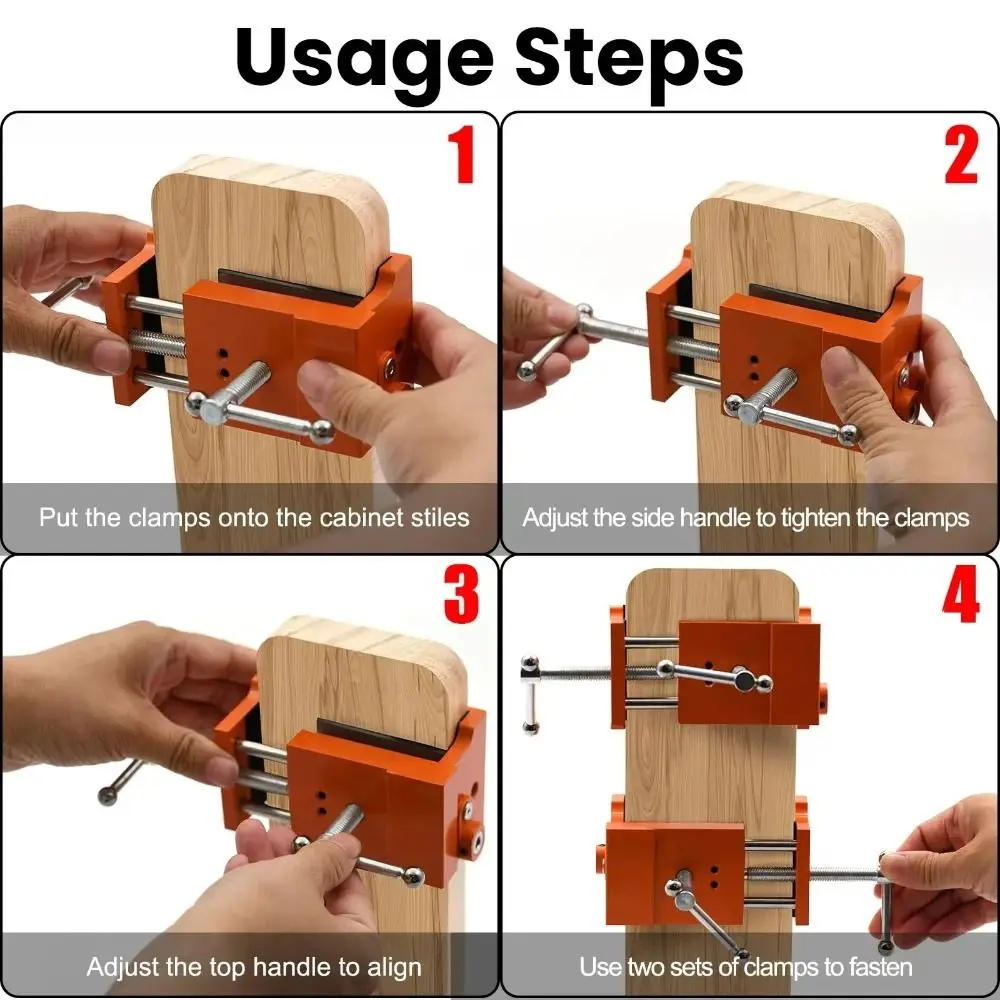 Usage Steps

1

Put the clamps onto the cabinet stiles

2

Adjust the side handle to tighten the clamps

3

Adjust the top handle to align

4

Use two sets of clamps to fasten