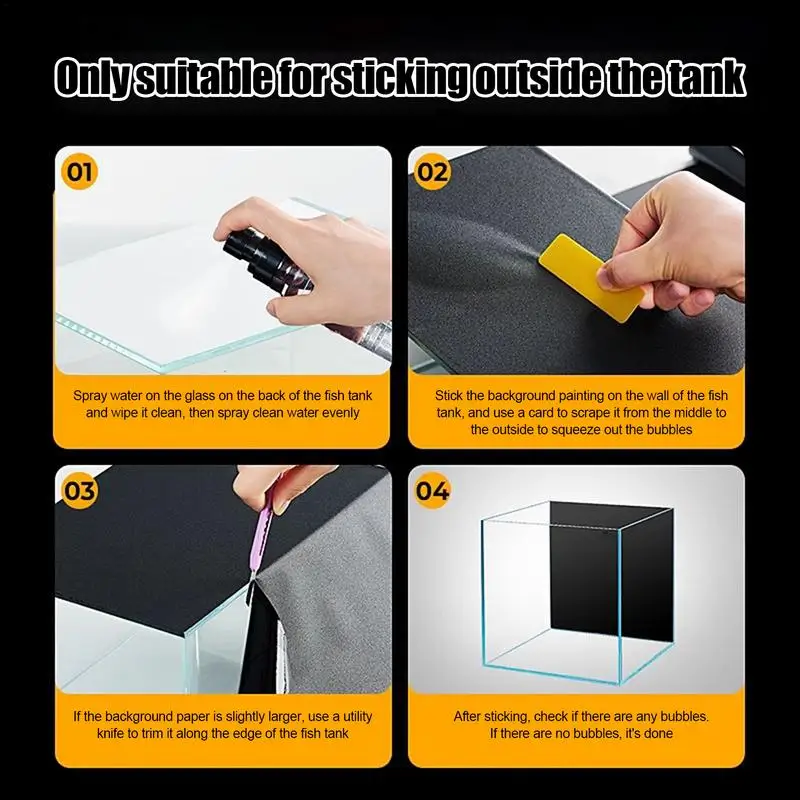 Only suitable for sticking outside the tank

01

Spray water on the glass on the back of the fish tank and wipe it clean, then spray clean water evenly

02

Stick the background painting on the wall of the fish tank, and use a card to scrape it from the middle to the outside to squeeze out the bubbles

03

If the background paper is slightly larger, use a utility knife to trim it along the edge of the fish tank

04

After sticking, check if there are any bubbles. If there are no bubbles, it's done