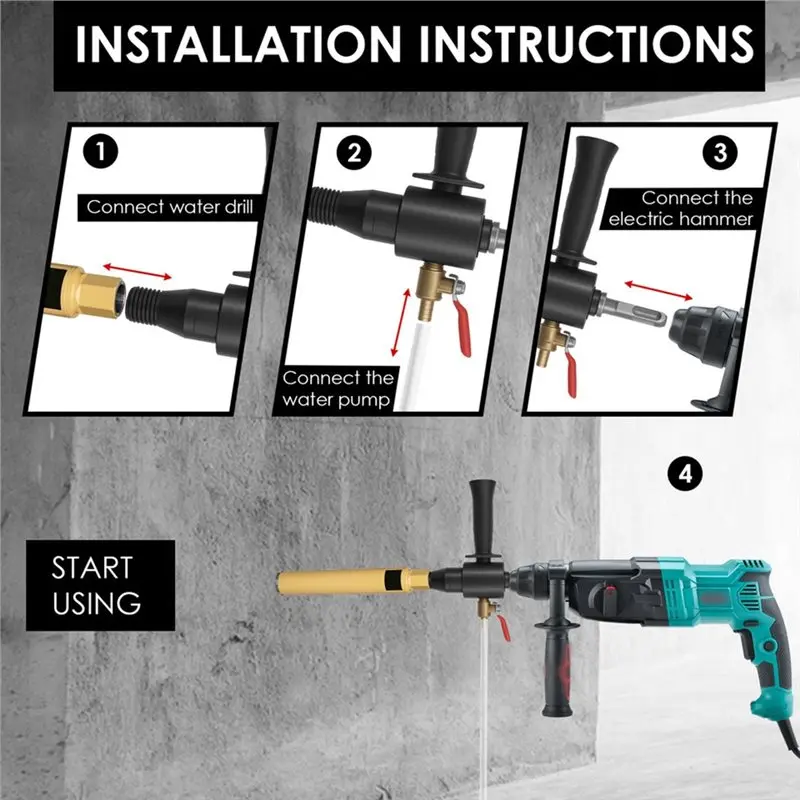 INSTALLATION INSTRUCTIONS

1

Connect water drill

2

Connect the water pump

3

Connect the electric hammer

4

START USING