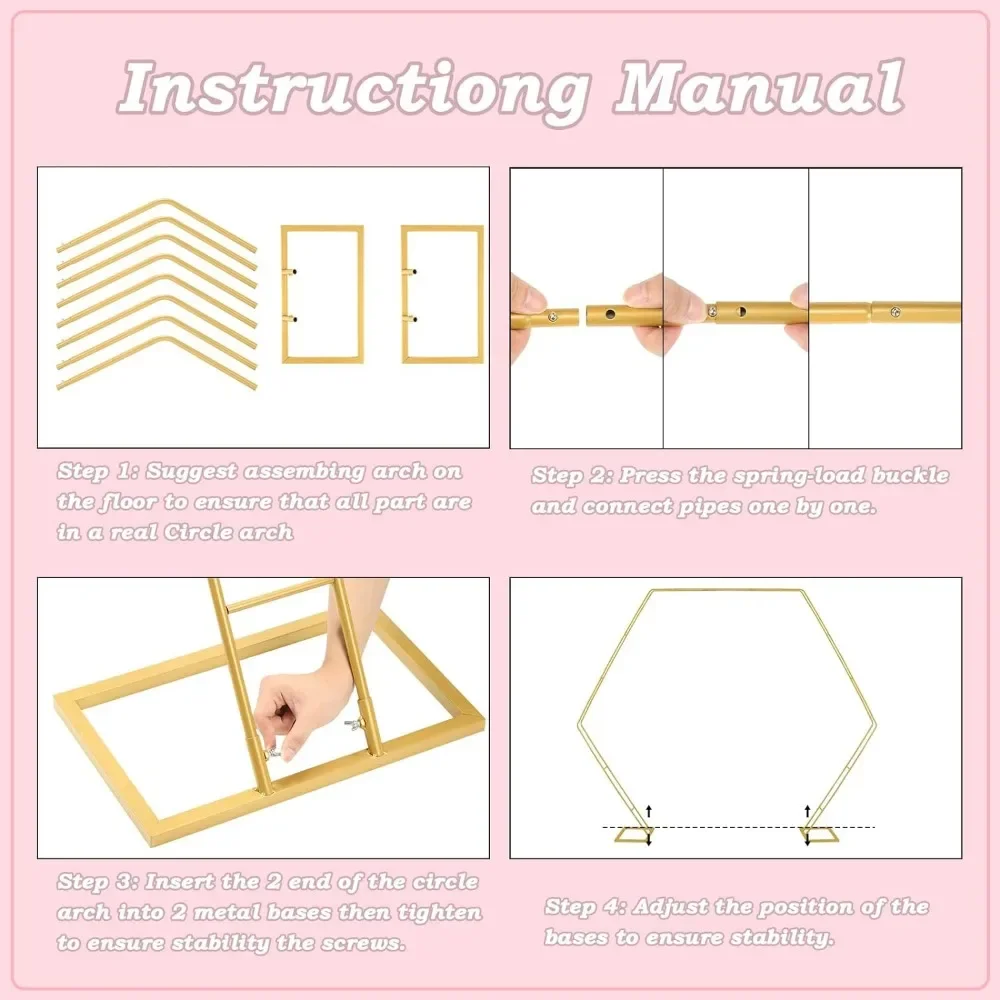 Instructiong Manual

Step 1: Suggest assembing arch on the floor to ensure that all part are in a real Circle arch

Step 2: Press the spring-load buckle and connect pipes one by one.

Step 3: Insert the 2 end of the circle arch into 2 metal bases then tighten to ensure stability the screws.

Step 4: Adjust the position of the bases to ensure stability.