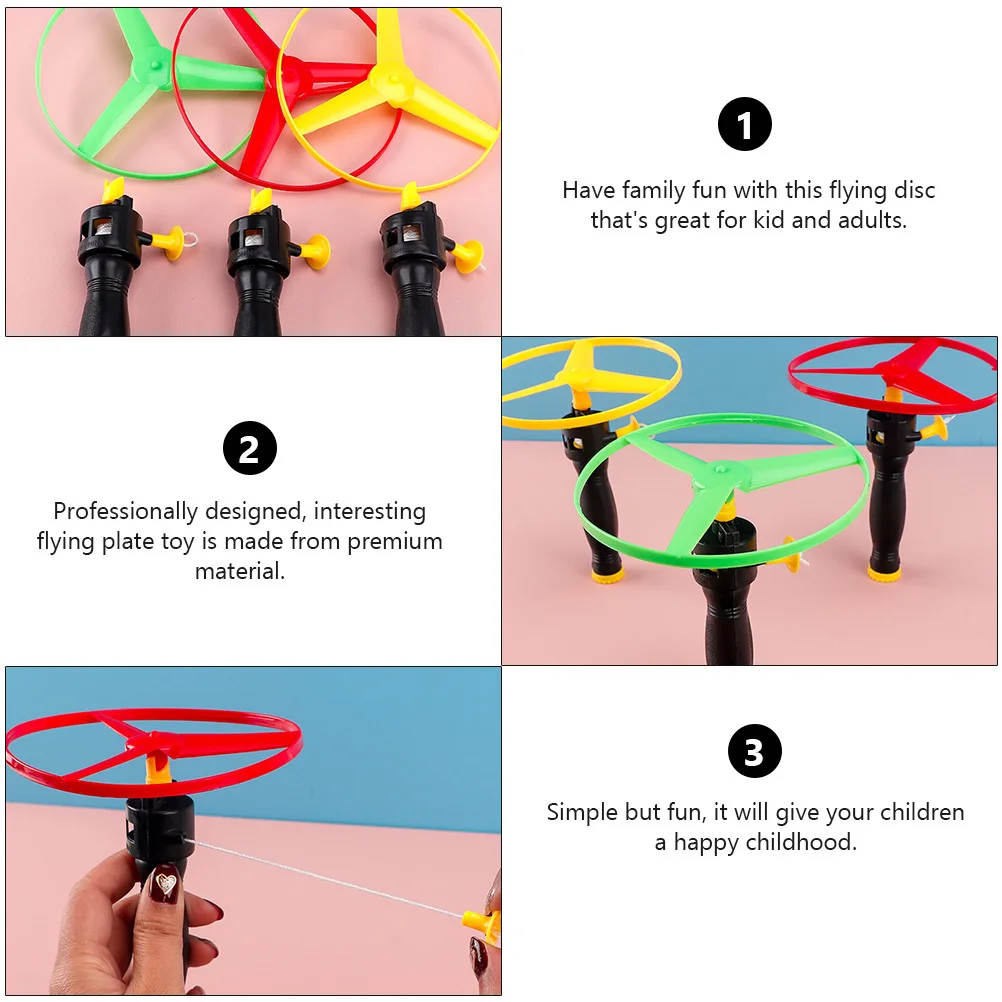 1

Have family fun with this flying disc that's great for kid and adults.

2

Professionally designed, interesting flying plate toy is made from premium material.

3

Simple but fun, it will give your children a happy childhood.