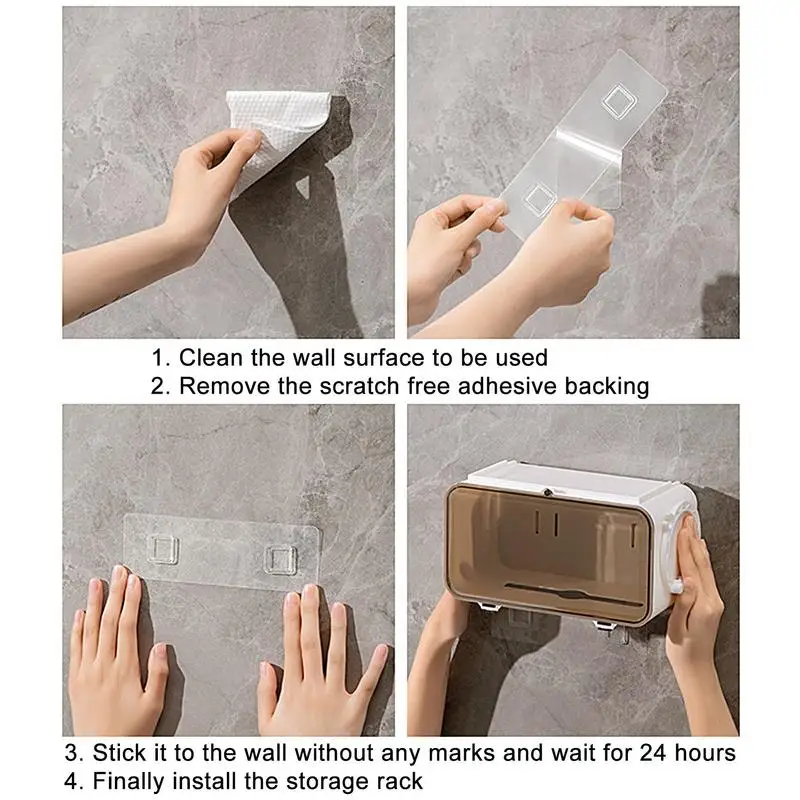 1. Clean the wall surface to be used
2. Remove the scratch free adhesive backing

3. Stick it to the wall without any marks and wait for 24 hours
4. Finally install the storage rack