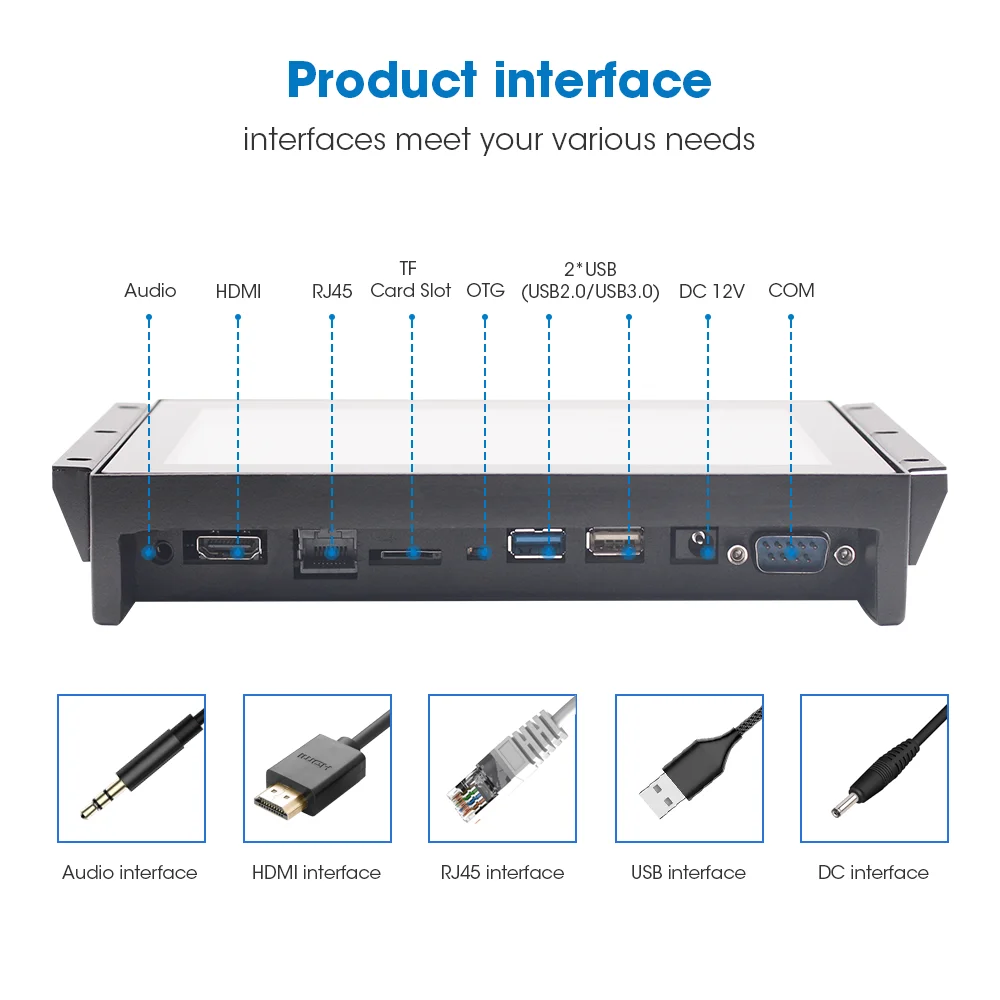 Product interface

interfaces meet your various needs

Audio

HDMI

RJ45

TF
Card Slot

OTG

2*USB
(USB2.0/USB3.0)

DC 12V

COM

HDMI

Audio interface

HDMI interface

RJ45 interface

USB interface

DC interface