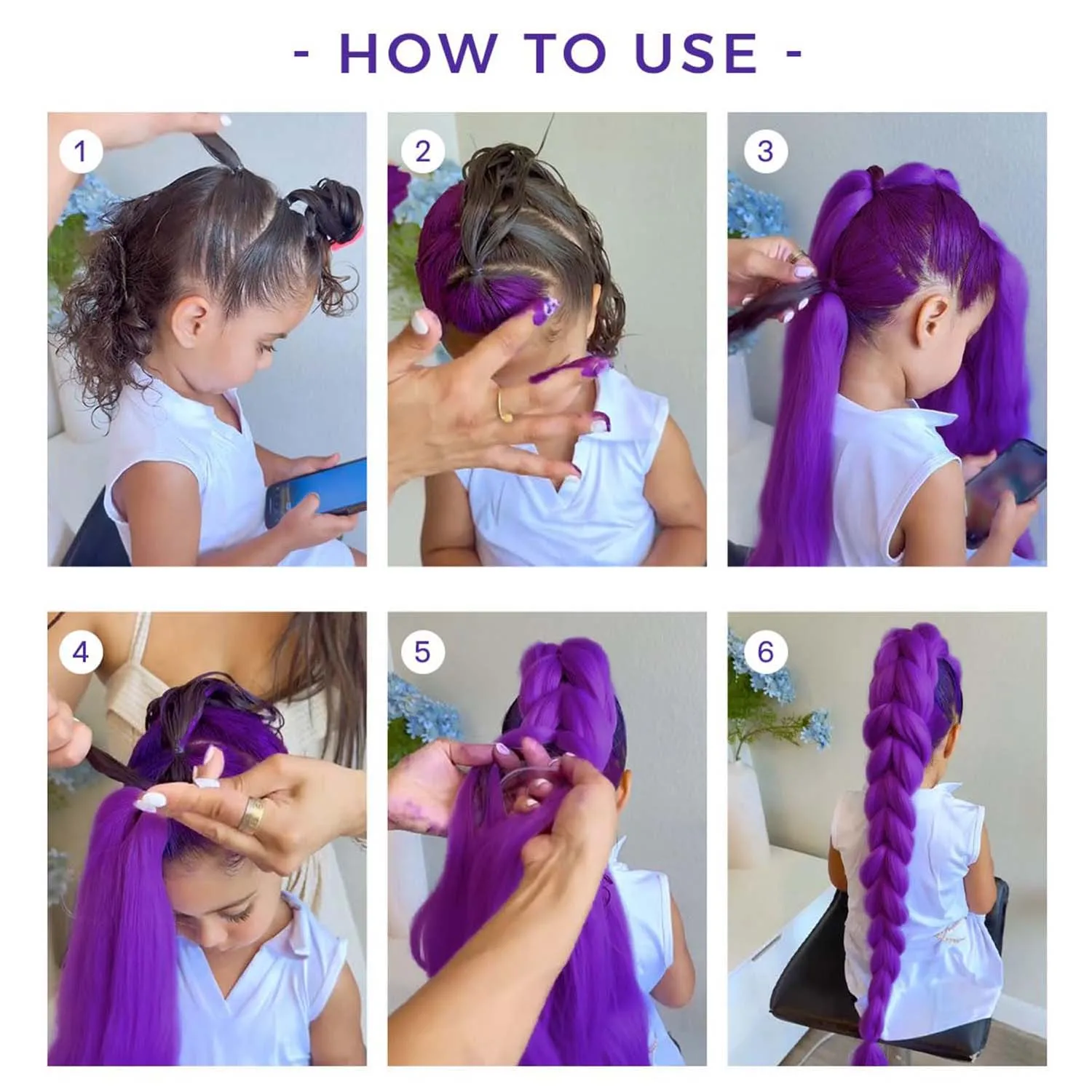 - HOW TO USE -

1

2

3

4

5

6