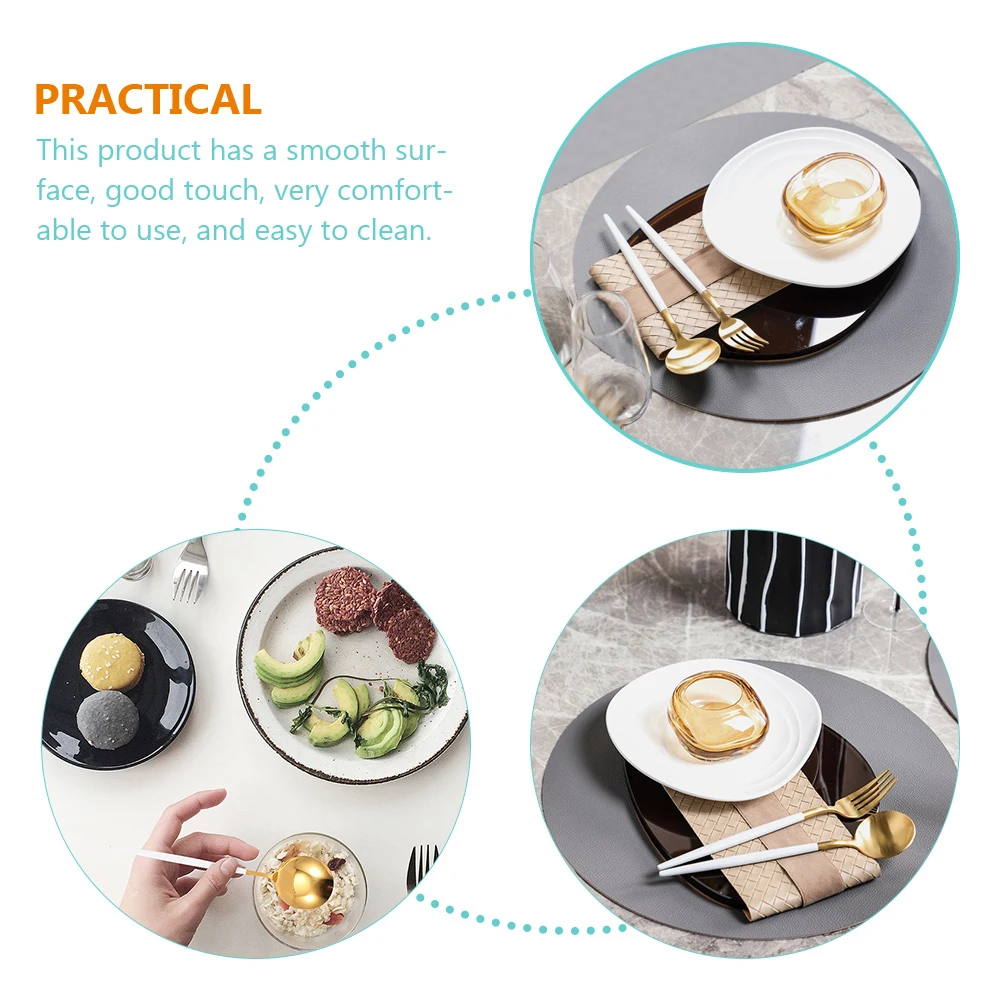 PRACTICAL

This product has a smooth surface, good touch, very comfortable to use, and easy to clean.