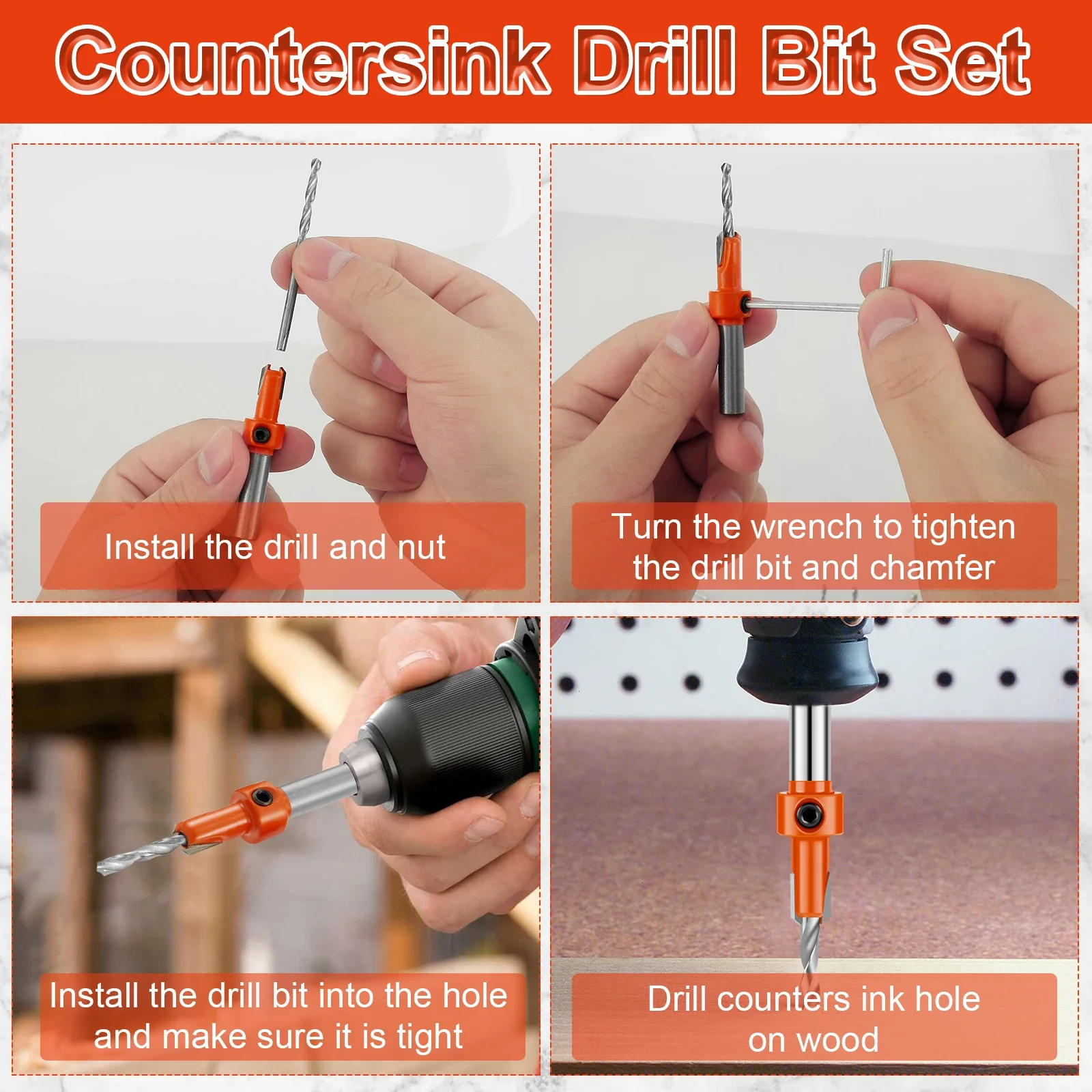 Countersink Drill Bit Set

Install the drill and nut

Turn the wrench to tighten the drill bit and chamfer

Install the drill bit into the hole and make sure it is tight

Drill counters ink hole on wood