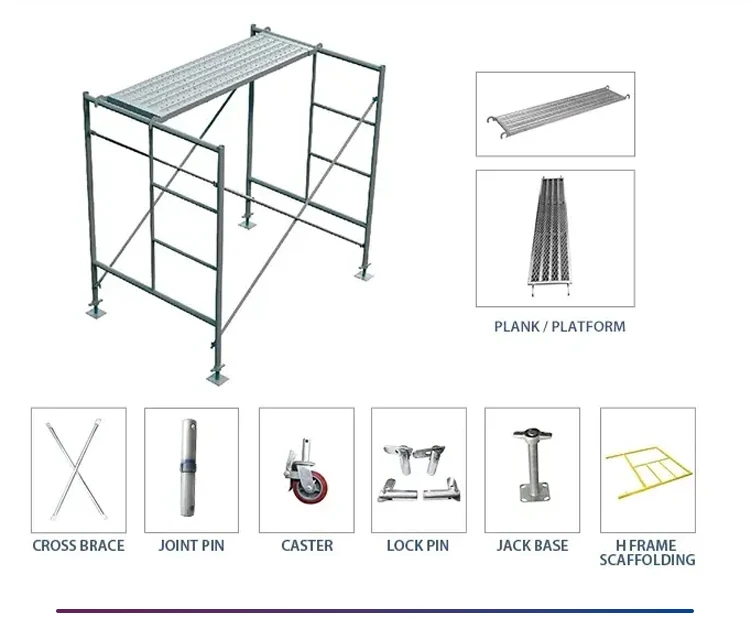 PLANK / PLATFORM

CROSS BRACE

JOINT PIN

CASTER

LOCK PIN

JACK BASE

H FRAME SCAFFOLDING