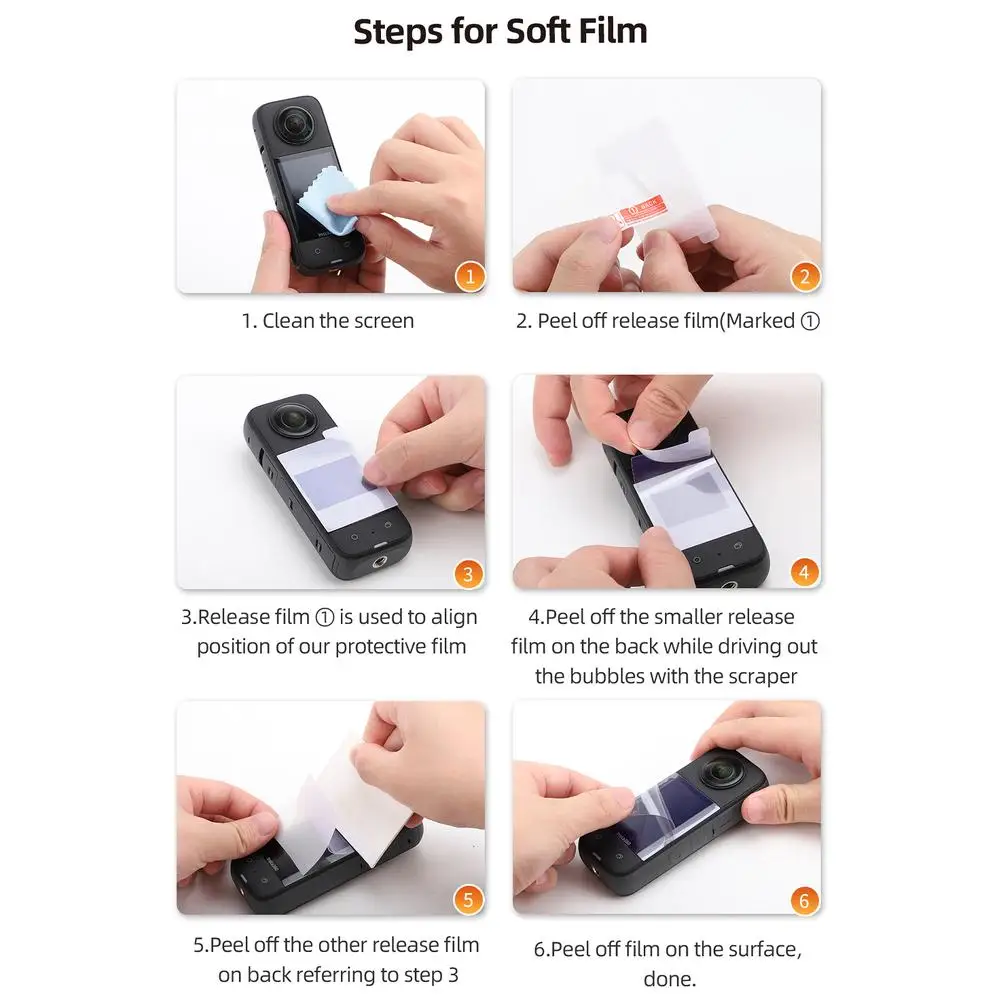 Steps for Soft Film

1

1. Clean the screen

2

2. Peel off release film(Marked ①

3

3.Release film ① is used to align position of our protective film

4

4.Peel off the smaller release film on the back while driving out the bubbles with the scraper

5

5.Peel off the other release film on back referring to step 3

6

6.Peel off film on the surface, done.