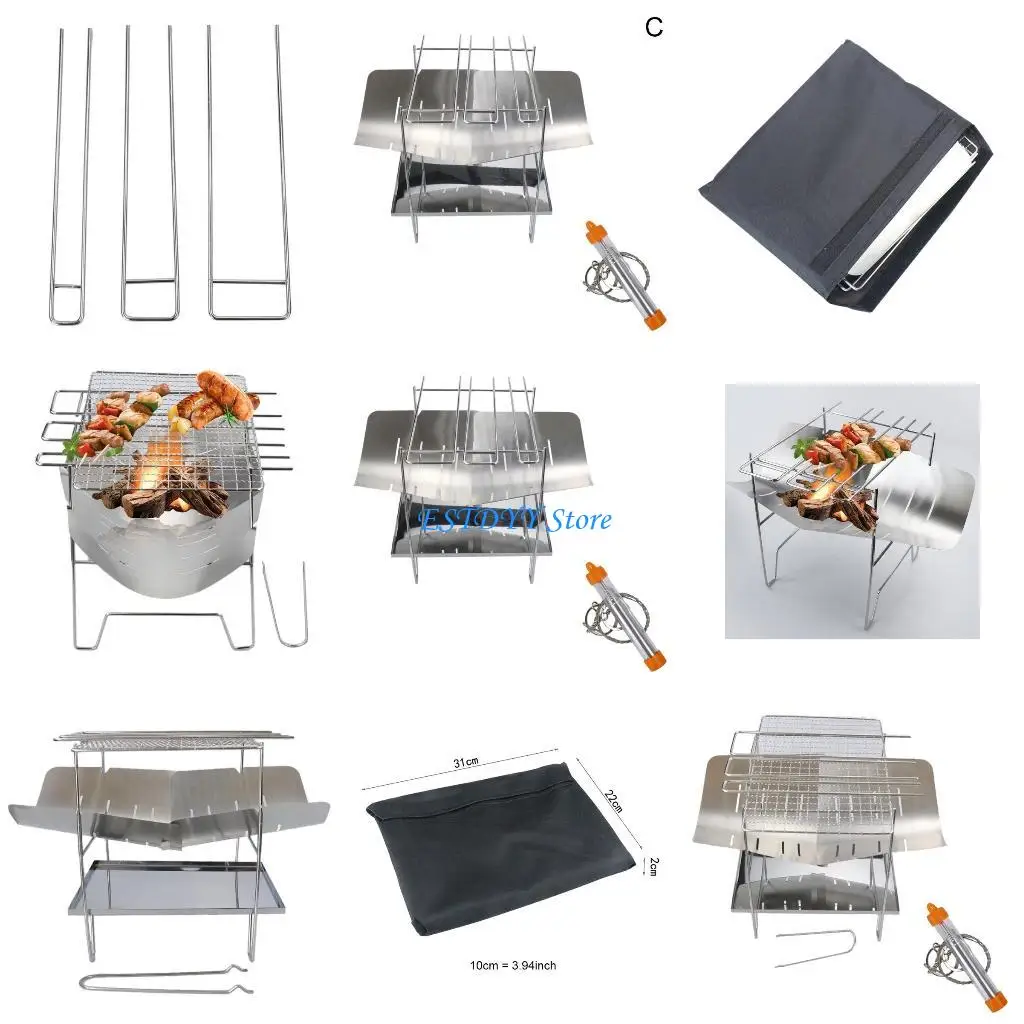 C

ESTDYY Store

31cm

22cm

2cm

10cm = 3.94inch